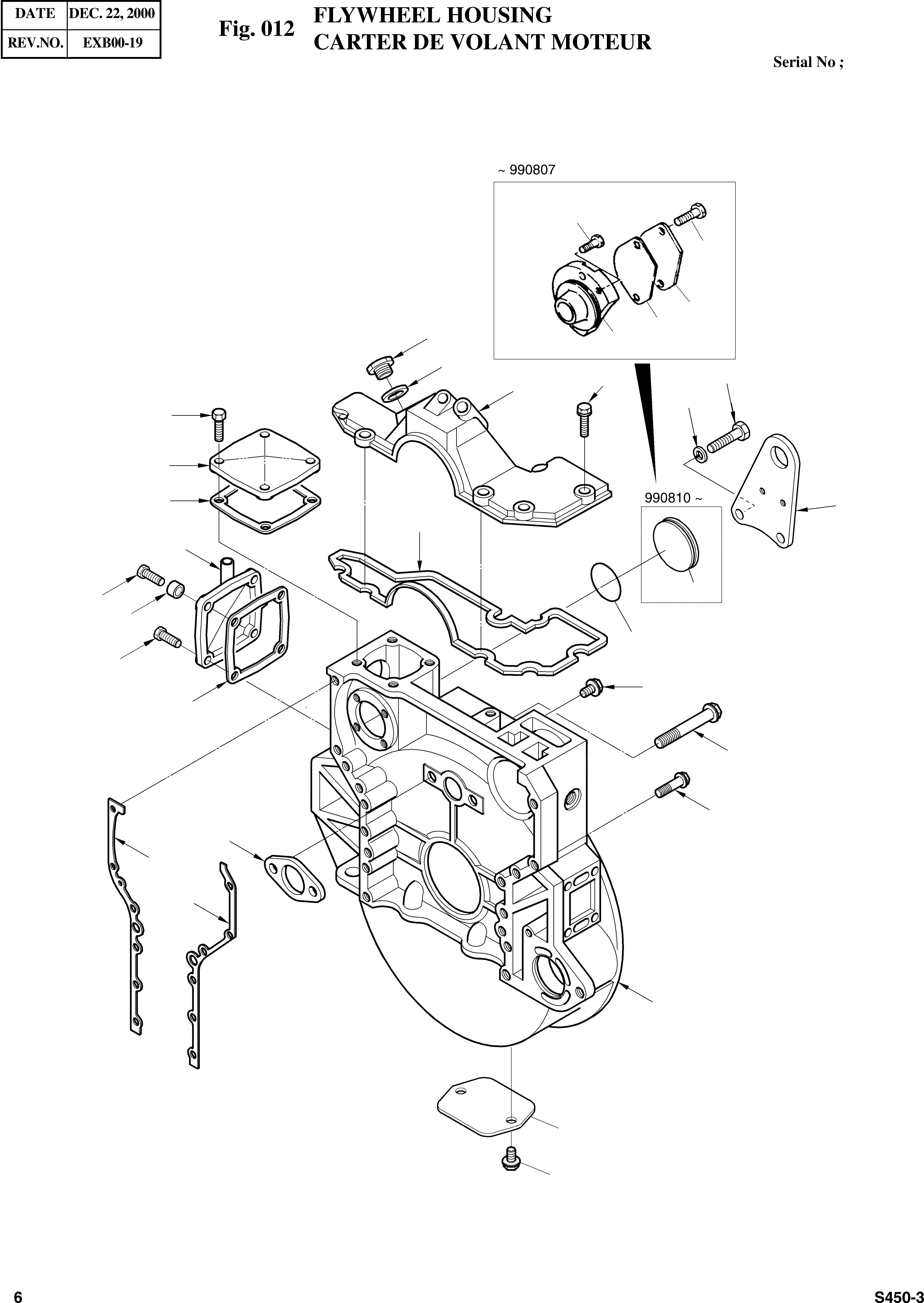 | DATE | DEC. 22, 2000 |
|---|---|
| REV.NO. | EXB00-19 |

Fig. 012 FLYWHEEL HOUSING
CARTER DE VOLANT MOTEUR

Serial No ;

~ 990807

990810 ~

6

S450-3