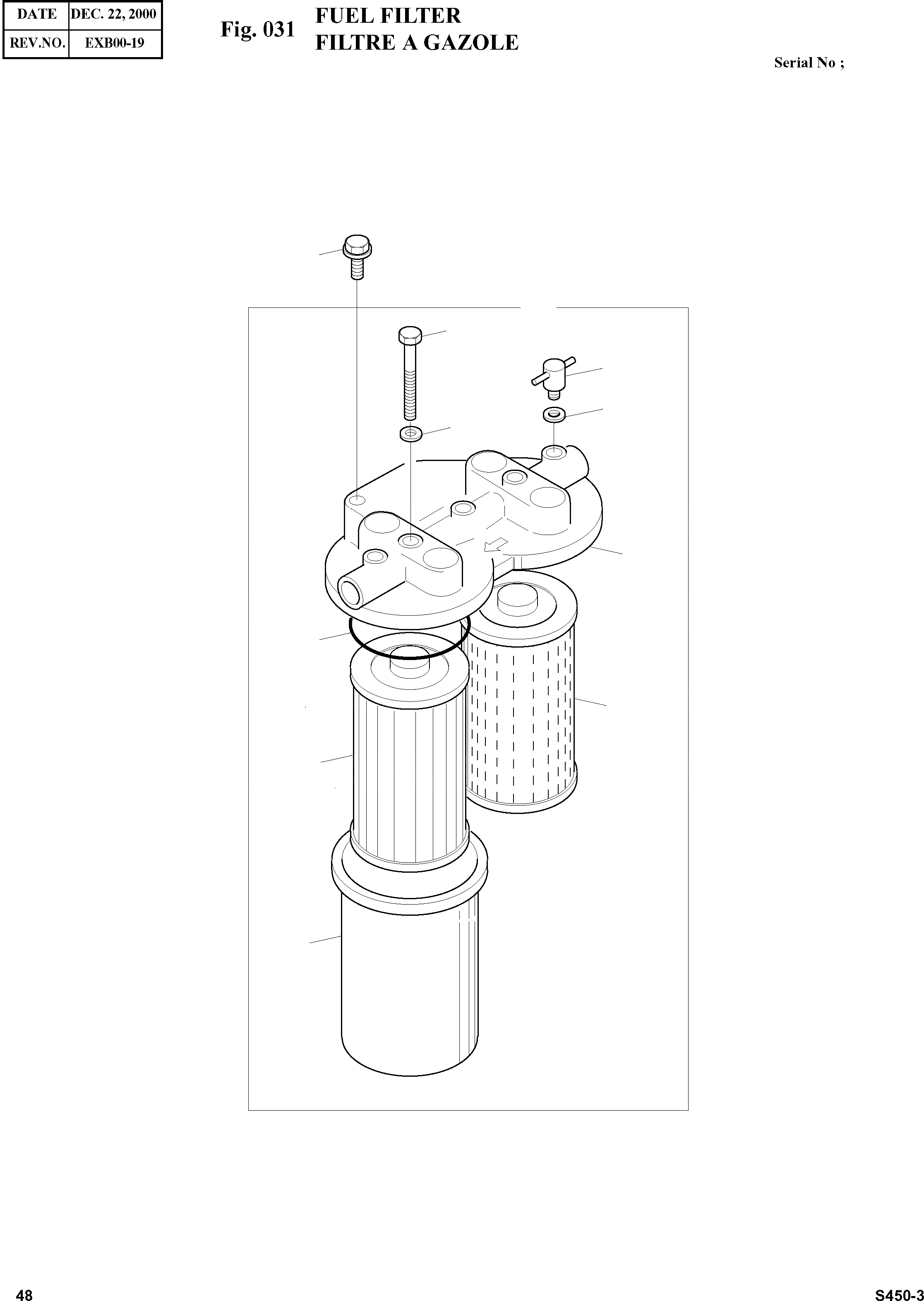 | DATE | DEC. 22, 2000 |
|---|---|
| REV.NO. | EXB00-19 |

Fig. 031 FUEL FILTER
FILTRE A GAZOLE

Serial No ;

48

S450-3