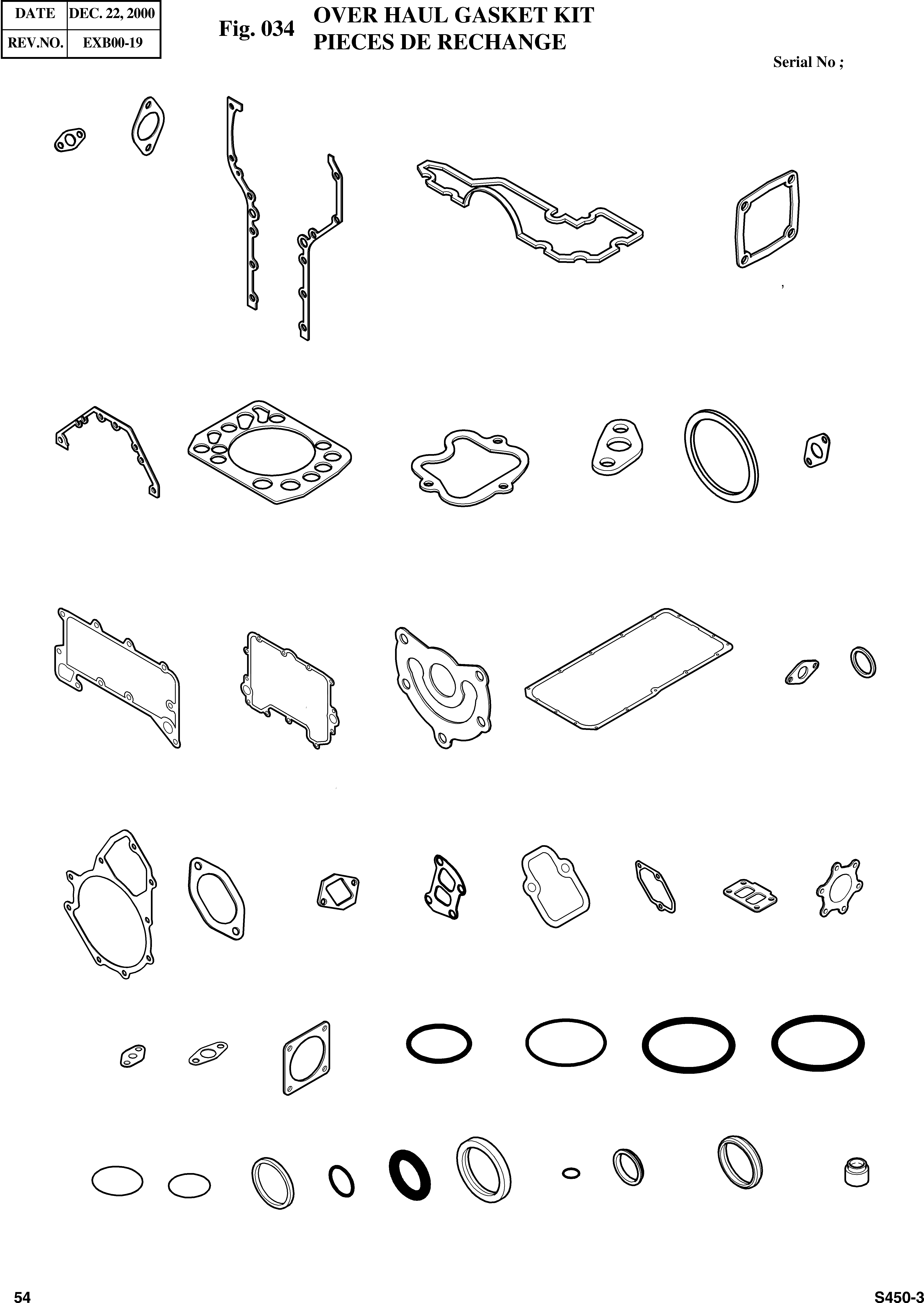 | DATE | DEC. 22, 2000 |
|---|---|
| REV.NO. | EXB00-19 |

Fig. 034 OVER HAUL GASKET KIT
PIECES DE RECHANGE

Serial No ;

54

S450-3