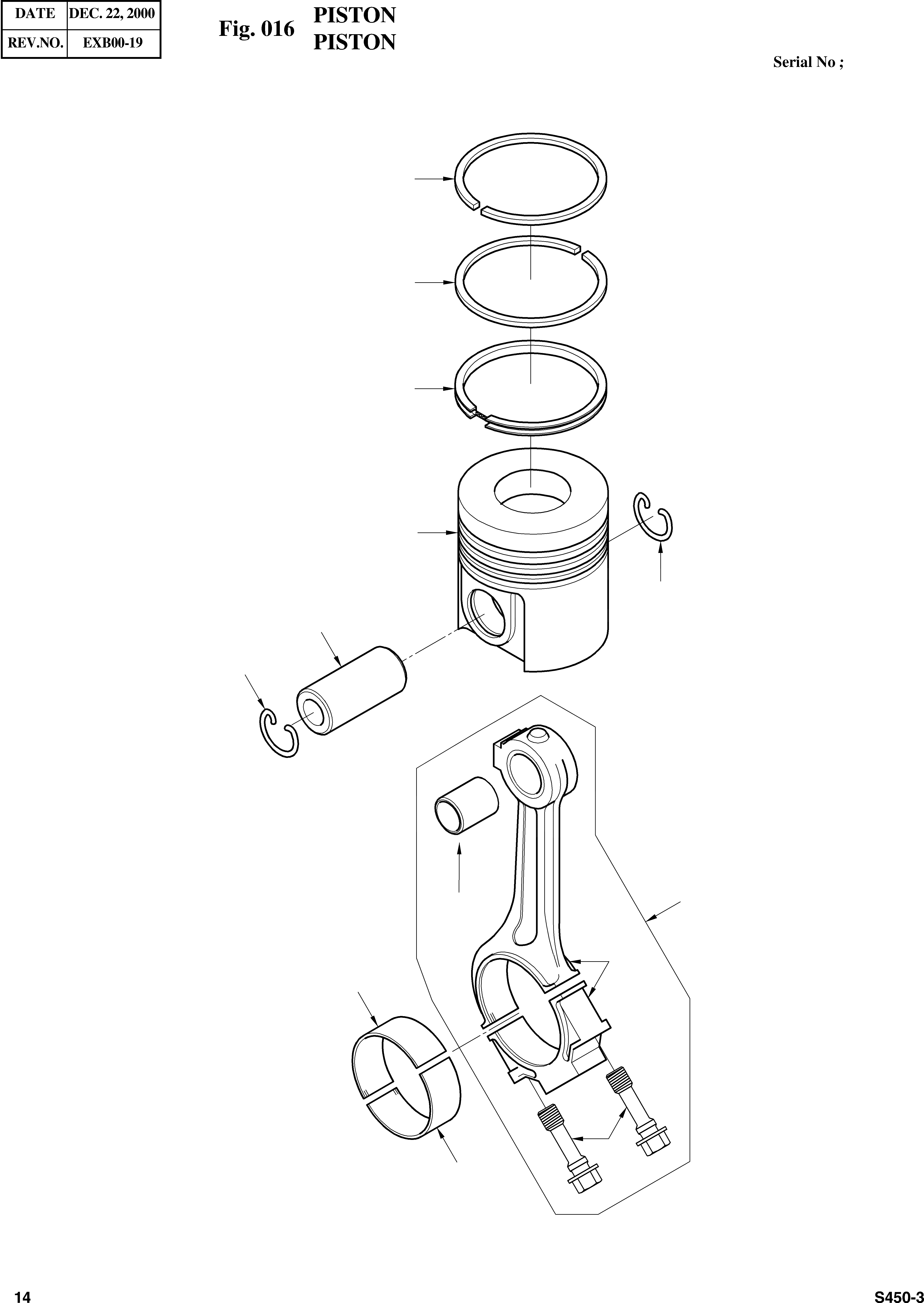 | DATE | DEC. 22, 2000 |
|---|---|
| REV.NO. | EXB00-19 |

Fig. 016 PISTON
PISTON

Serial No ;

14

S450-3