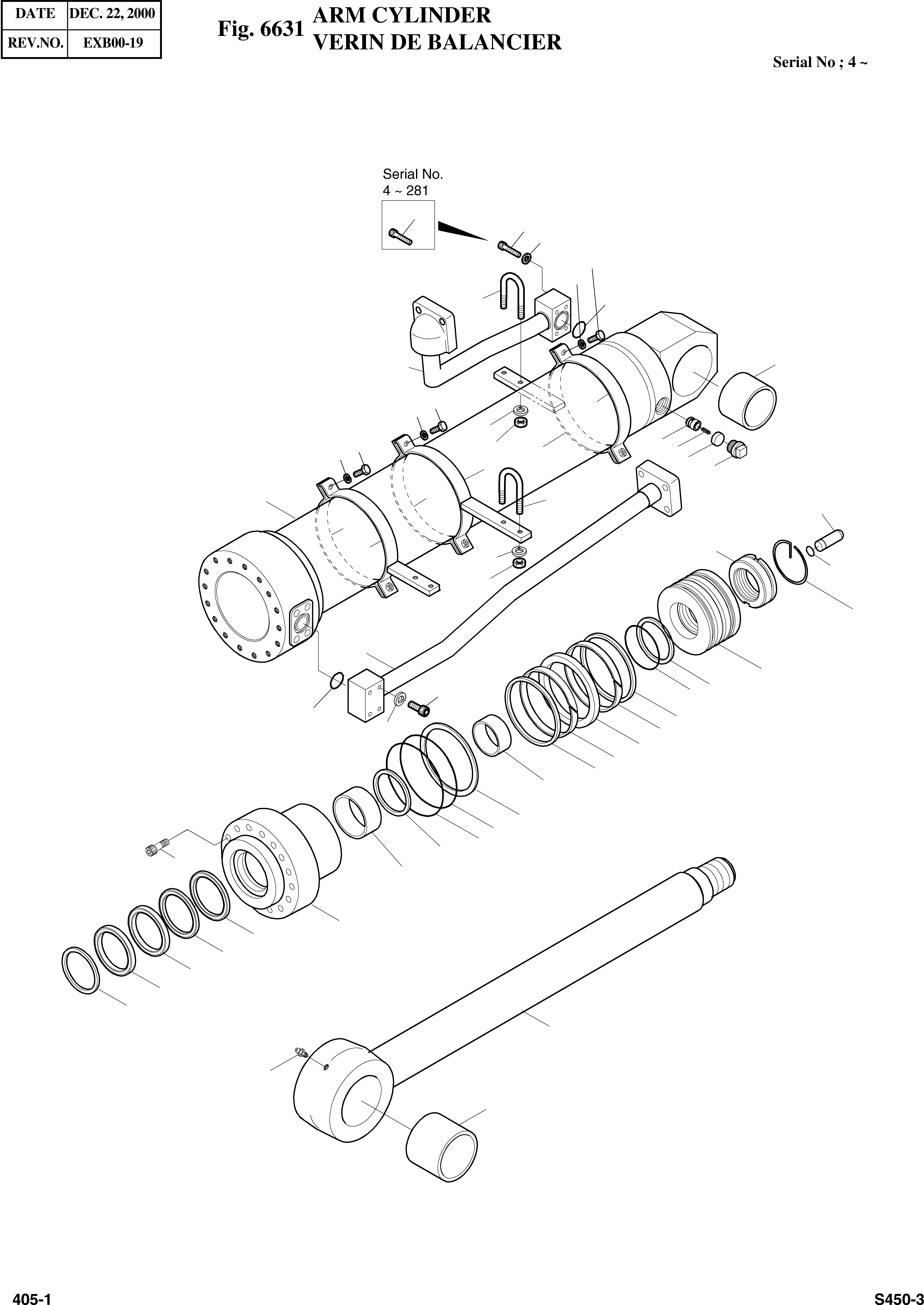 | DATE | DEC. 22, 2000 |
|---|---|
| REV.NO. | EXB00-19 |

Fig. 6631 ARM CYLINDER
VERIN DE BALANCIER

Serial No ; 4 ~

Serial No.
4 ~ 281

405-1

S450-3