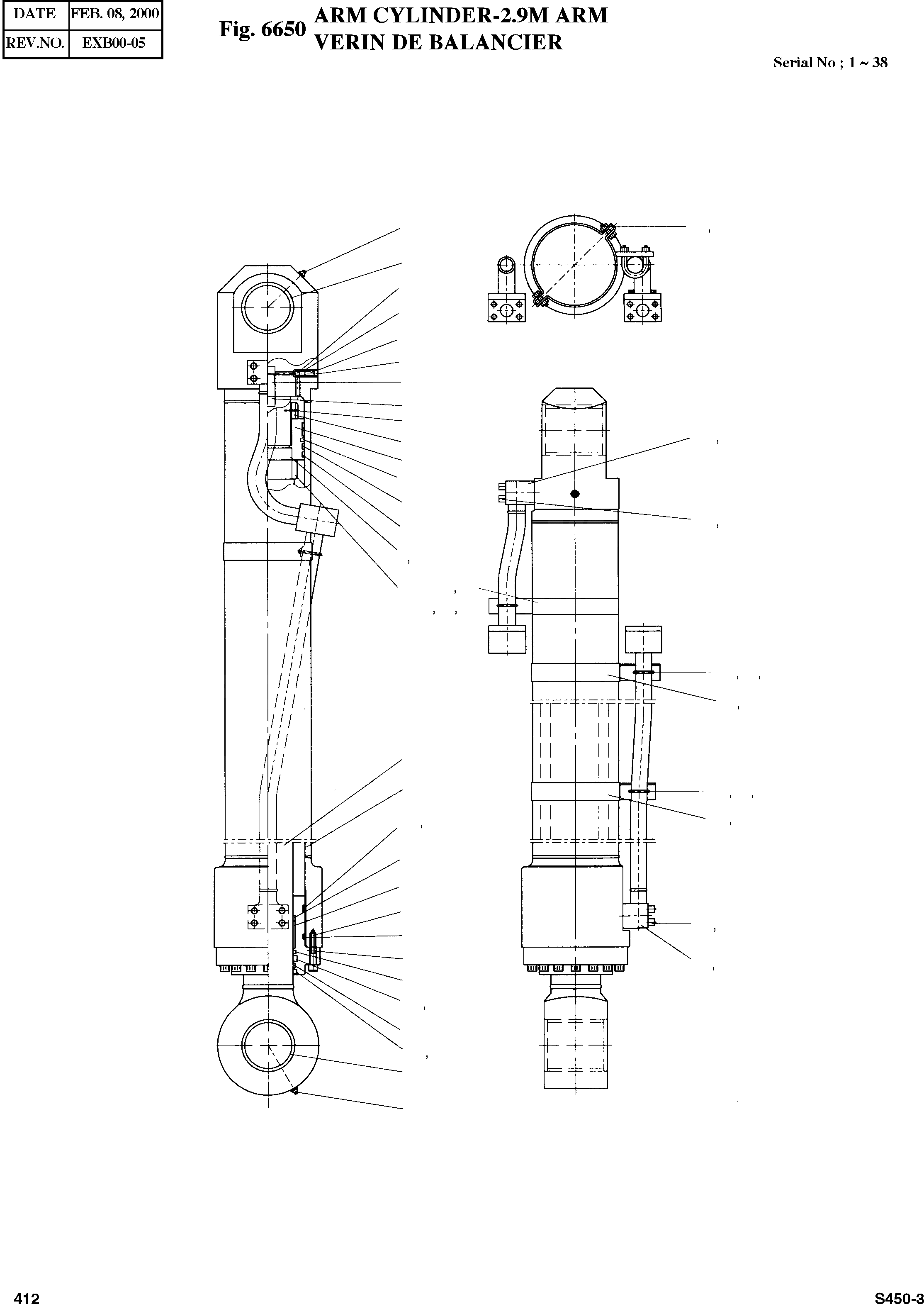 | DATE | FEB. 08, 2000 |
|---|---|
| REV.NO. | EXB00-05 |

Fig. 6650 ARM CYLINDER-2.9M ARM
VERIN DE BALANCIER

Serial No ; 1 ~ 38

412

S450-3