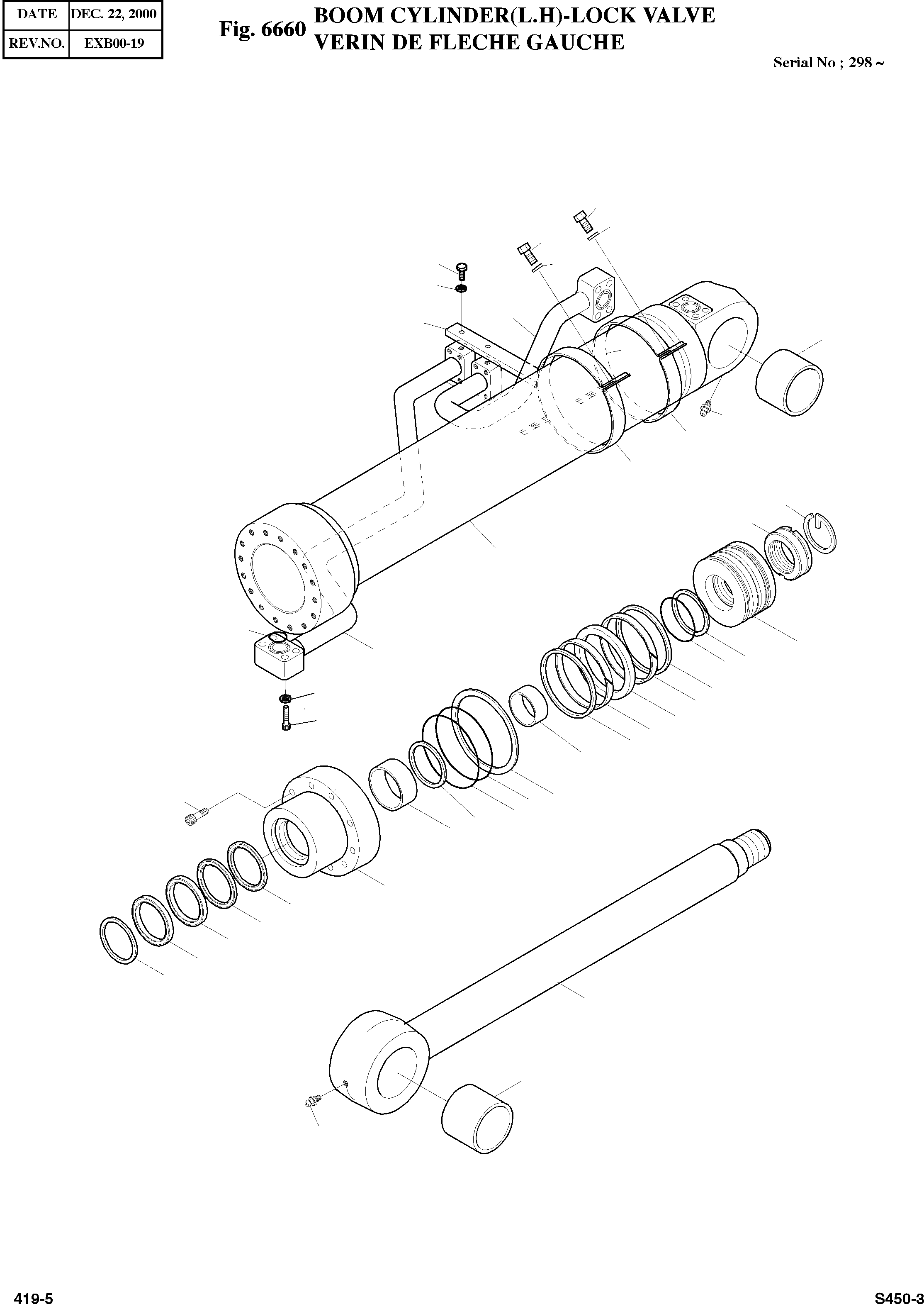 | DATE | DEC. 22, 2000 |
|---|---|
| REV.NO. | EXB00-19 |

Fig. 6660 BOOM CYLINDER(L.H)-LOCK VALVE
VERIN DE FLECHE GAUCHE

Serial No ; 298 ~

419-5

S450-3