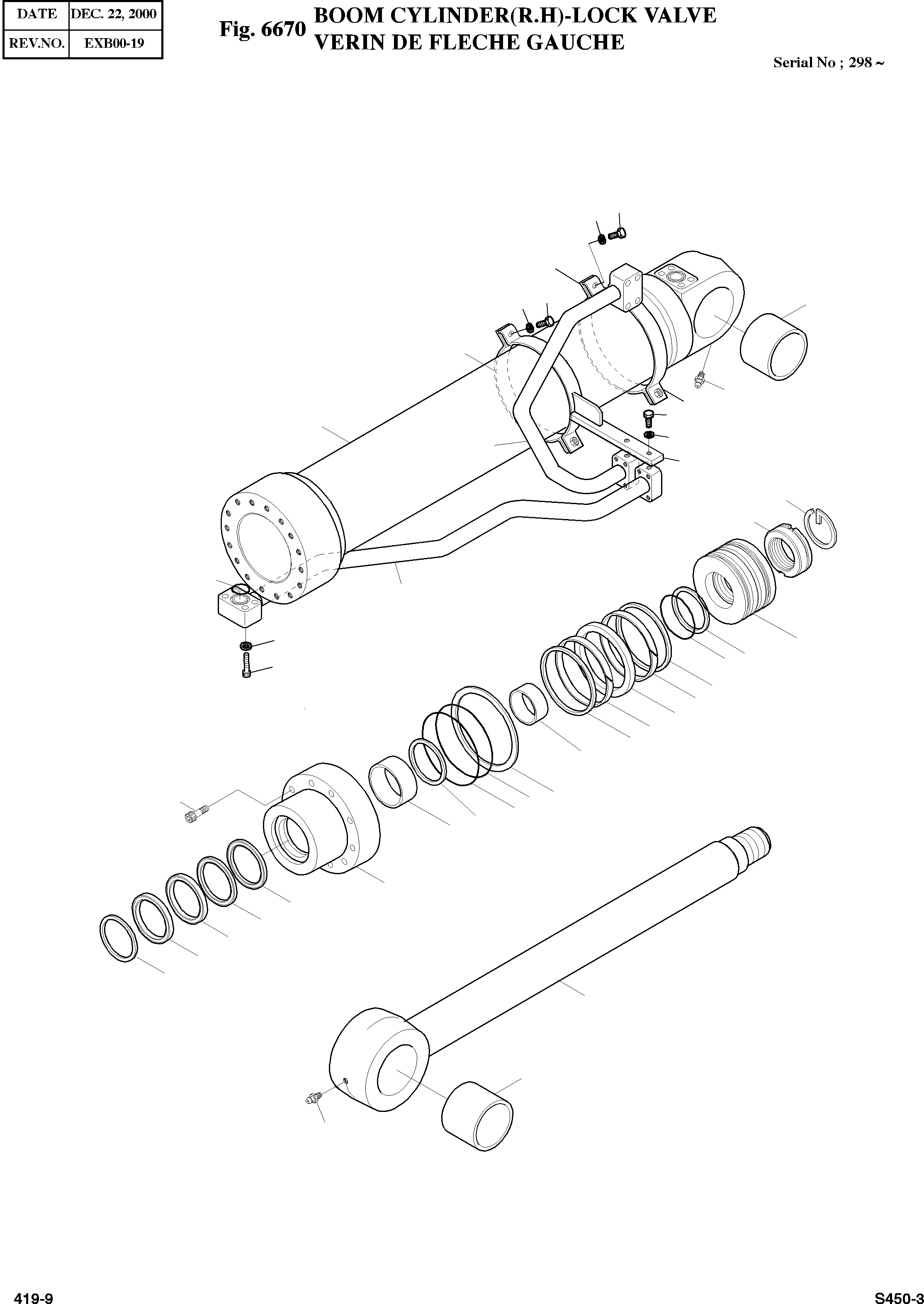 | DATE | DEC. 22, 2000 |
|---|---|
| REV.NO. | EXB00-19 |

Fig. 6670 BOOM CYLINDER(R.H)-LOCK VALVE
VERIN DE FLECHE GAUCHE

Serial No ; 298 ~

419-9

S450-3