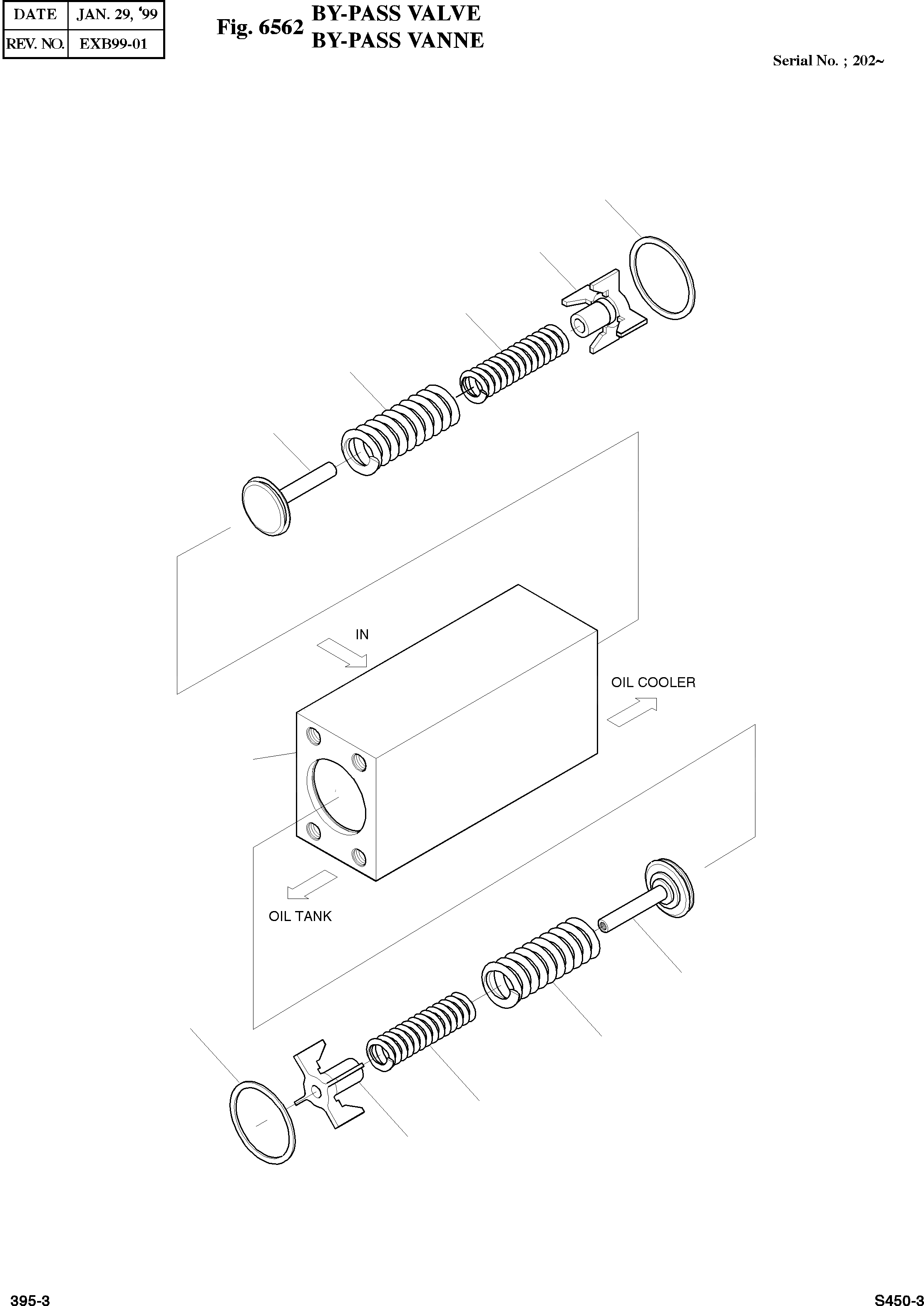 | DATE | JAN. 29, '99 |
|---|---|
| REV. NO. | EXB99-01 |

Fig. 6562 BY-PASS VALVE
BY-PASS VANNE

Serial No. ; 202~

IN

OIL COOLER

OIL TANK

395-3

S450-3