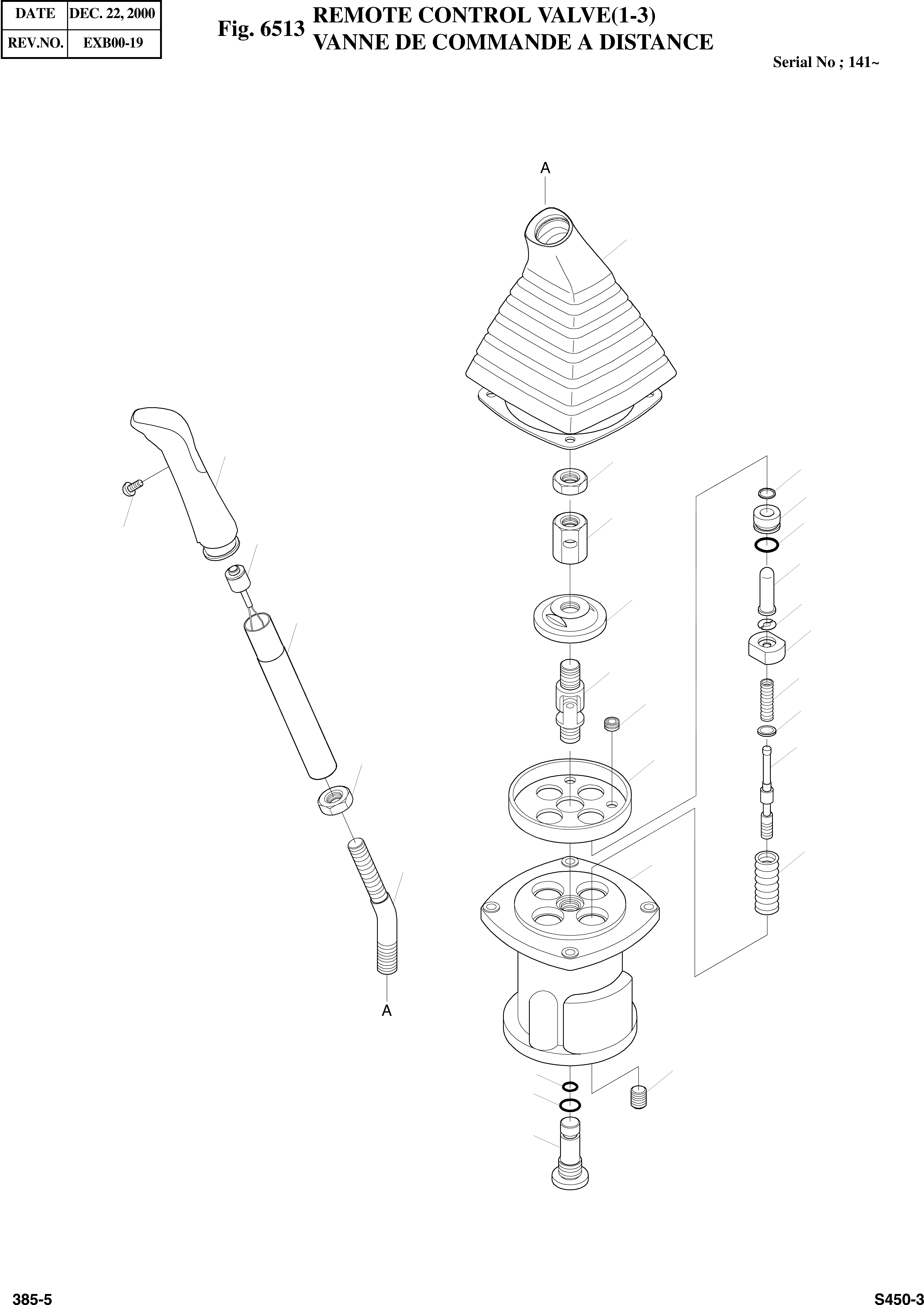 | DATE | DEC. 22, 2000 |
|---|---|
| REV.NO. | EXB00-19 |

Fig. 6513 REMOTE CONTROL VALVE(1-3)
VANNE DE COMMANDE A DISTANCE

Serial No ; 141~

A

A

385-5

S450-3