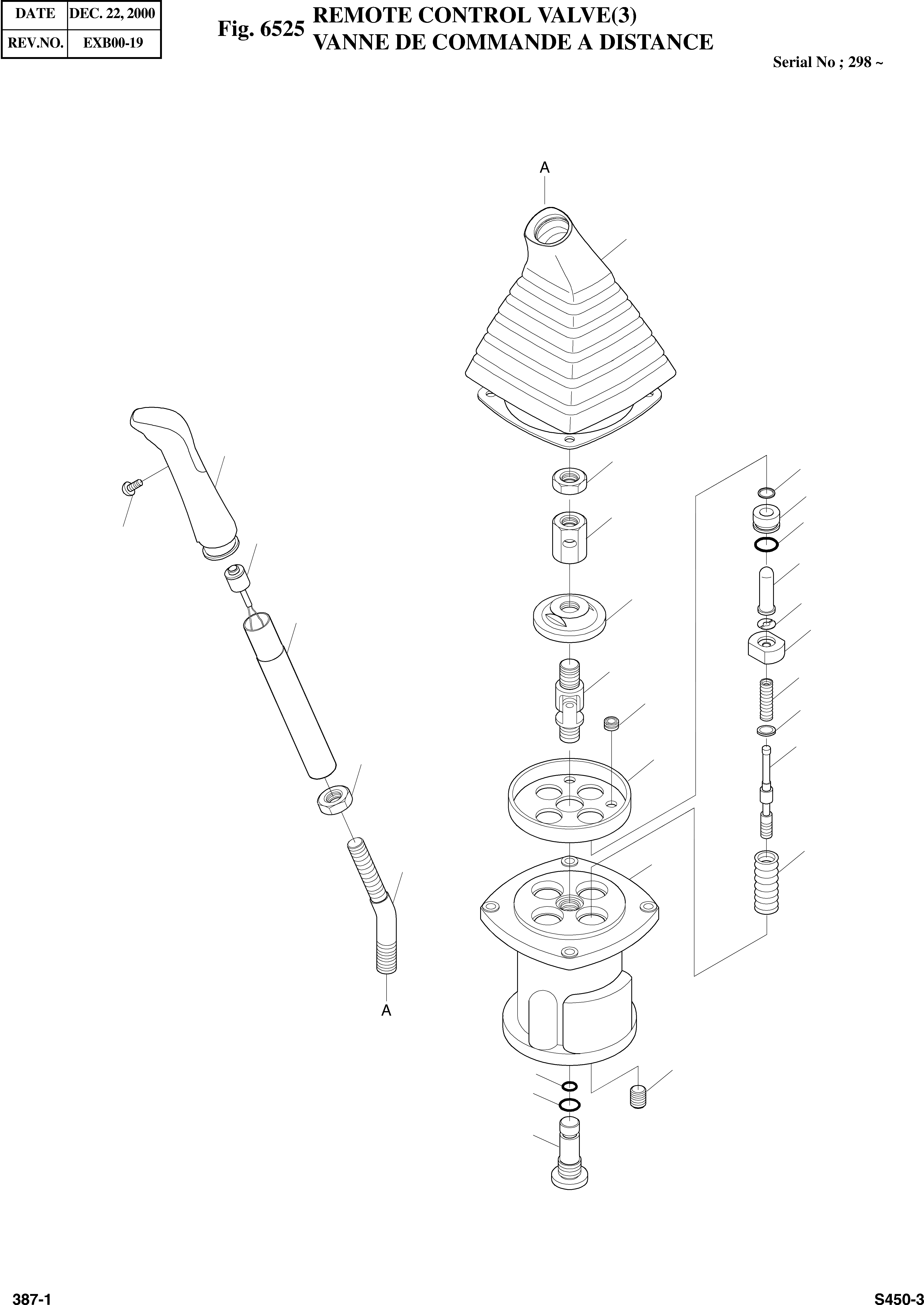 | DATE | DEC. 22, 2000 |
|---|---|
| REV.NO. | EXB00-19 |

Fig. 6525 REMOTE CONTROL VALVE(3)
VANNE DE COMMANDE A DISTANCE

Serial No ; 298 ~

A

A

387-1

S450-3