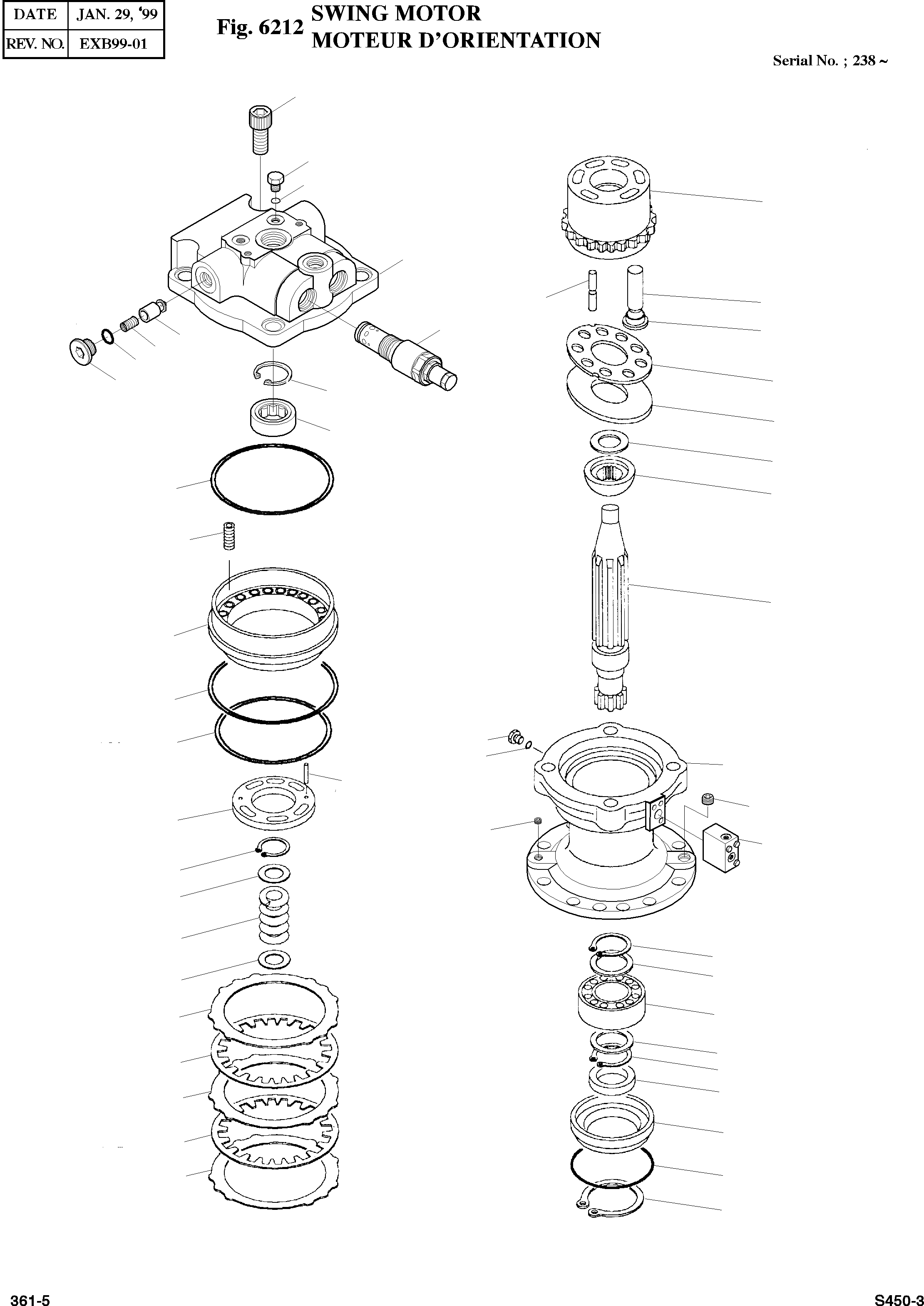 | DATE | JAN. 29, '99 |
|---|---|
| REV. NO. | EXB99-01 |

Fig. 6212 SWING MOTOR
MOTEUR D'ORIENTATION

Serial No. ; 238 ~

361-5

S450-3