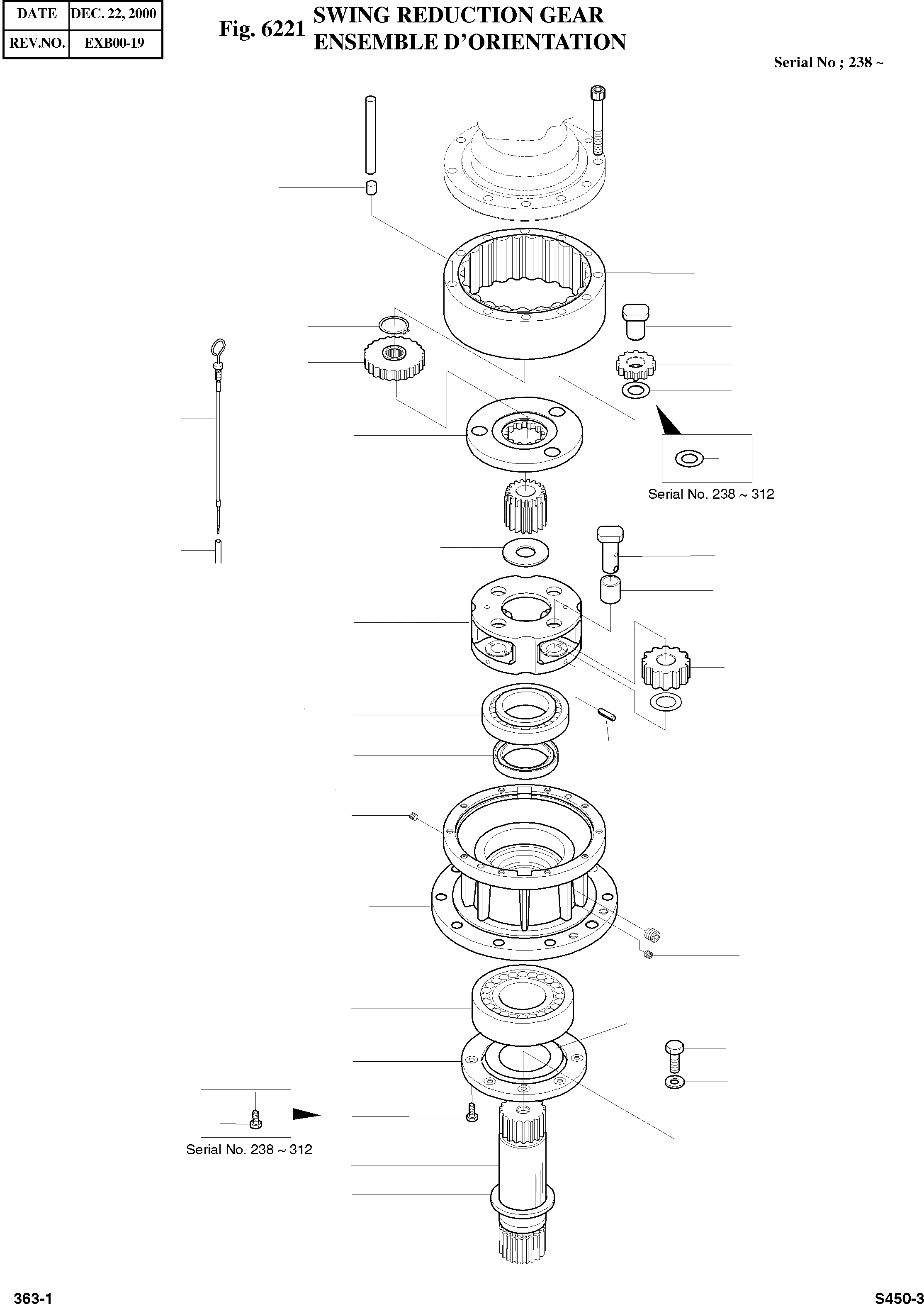 | DATE | DEC. 22, 2000 |
|---|---|
| REV.NO. | EXB00-19 |

Fig. 6221 SWING REDUCTION GEAR
ENSEMBLE D'ORIENTATION

Serial No ; 238 ~

Serial No. 238 ~ 312

Serial No. 238 ~ 312

363-1

S450-3