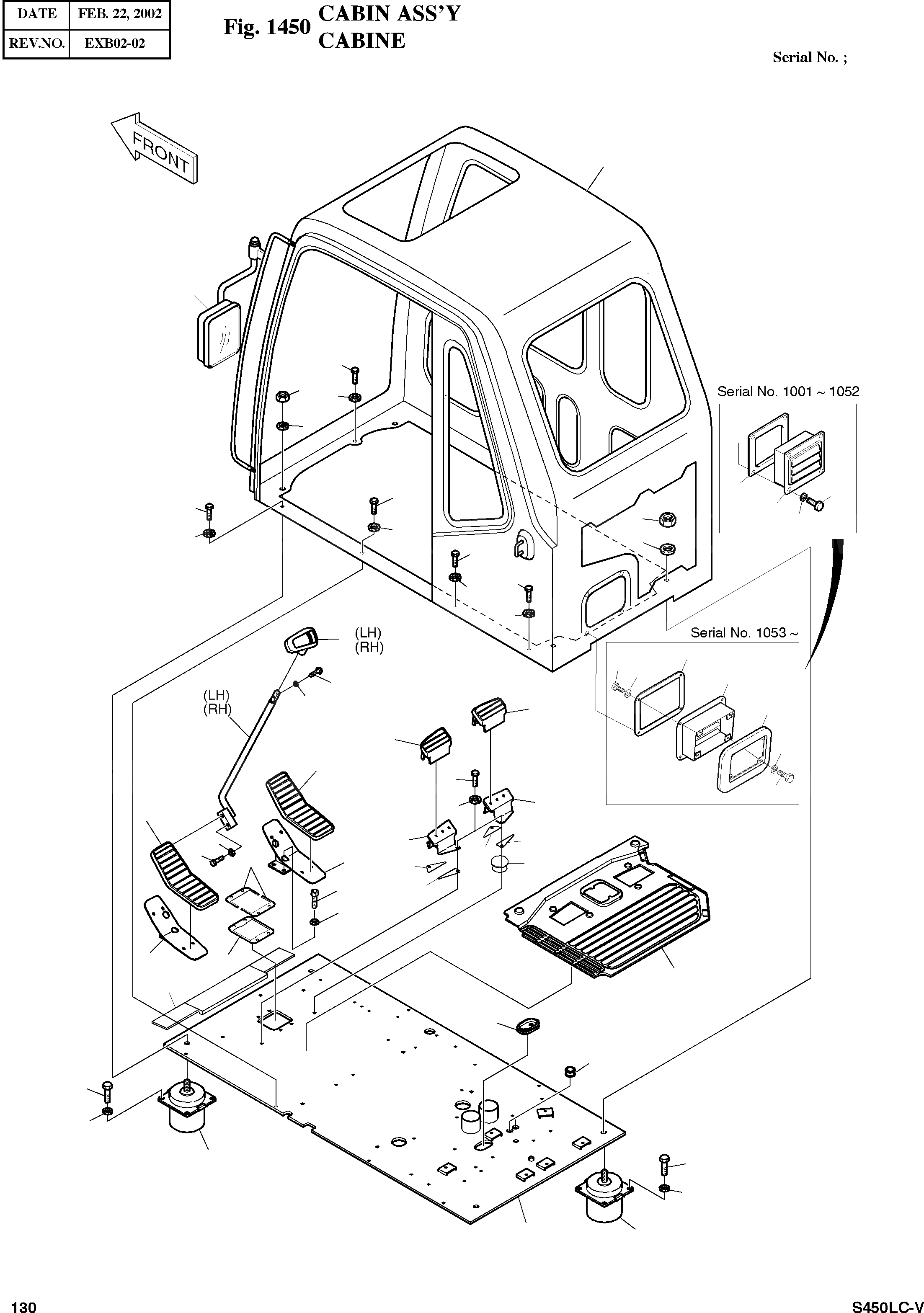 | DATE | FEB. 22, 2002 |
|---|---|
| REV.NO. | EXB02-02 |

Fig. 1450 CABIN ASS'Y
CABINE

Serial No. ;

FRONT

Serial No. 1001 ~ 1052

Serial No. 1053 ~

(LH)
(RH)

(LH)
(RH)

130

S450LC-V