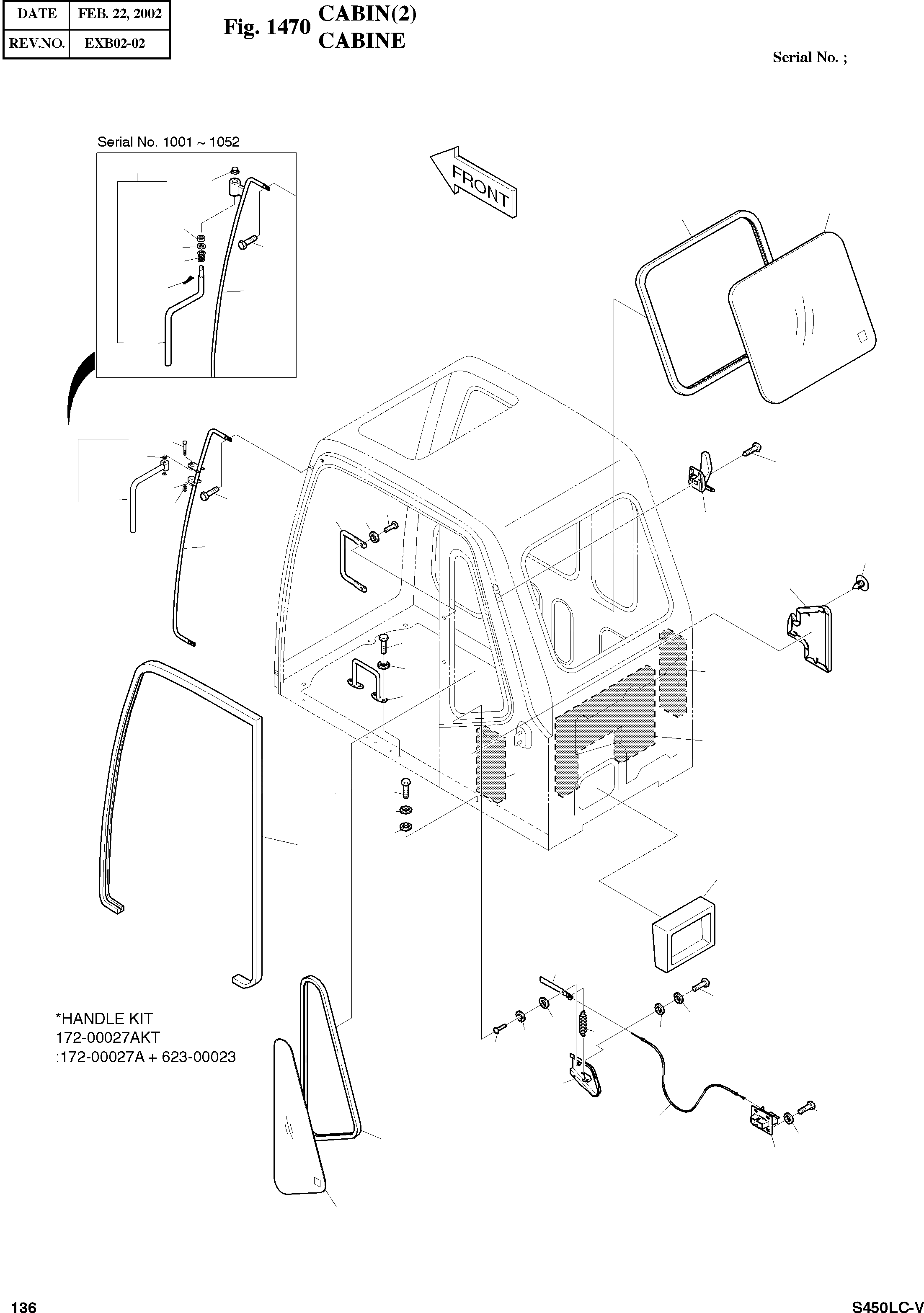 | DATE | FEB. 22, 2002 |
|---|---|
| REV.NO. | EXB02-02 |

Fig. 1470 CABIN(2) CABINE

Serial No. ;

Serial No. 1001 ~ 1052

FRONT

*HANDLE KIT
172-00027AKT
:172-00027A + 623-00023

136

S450LC-V