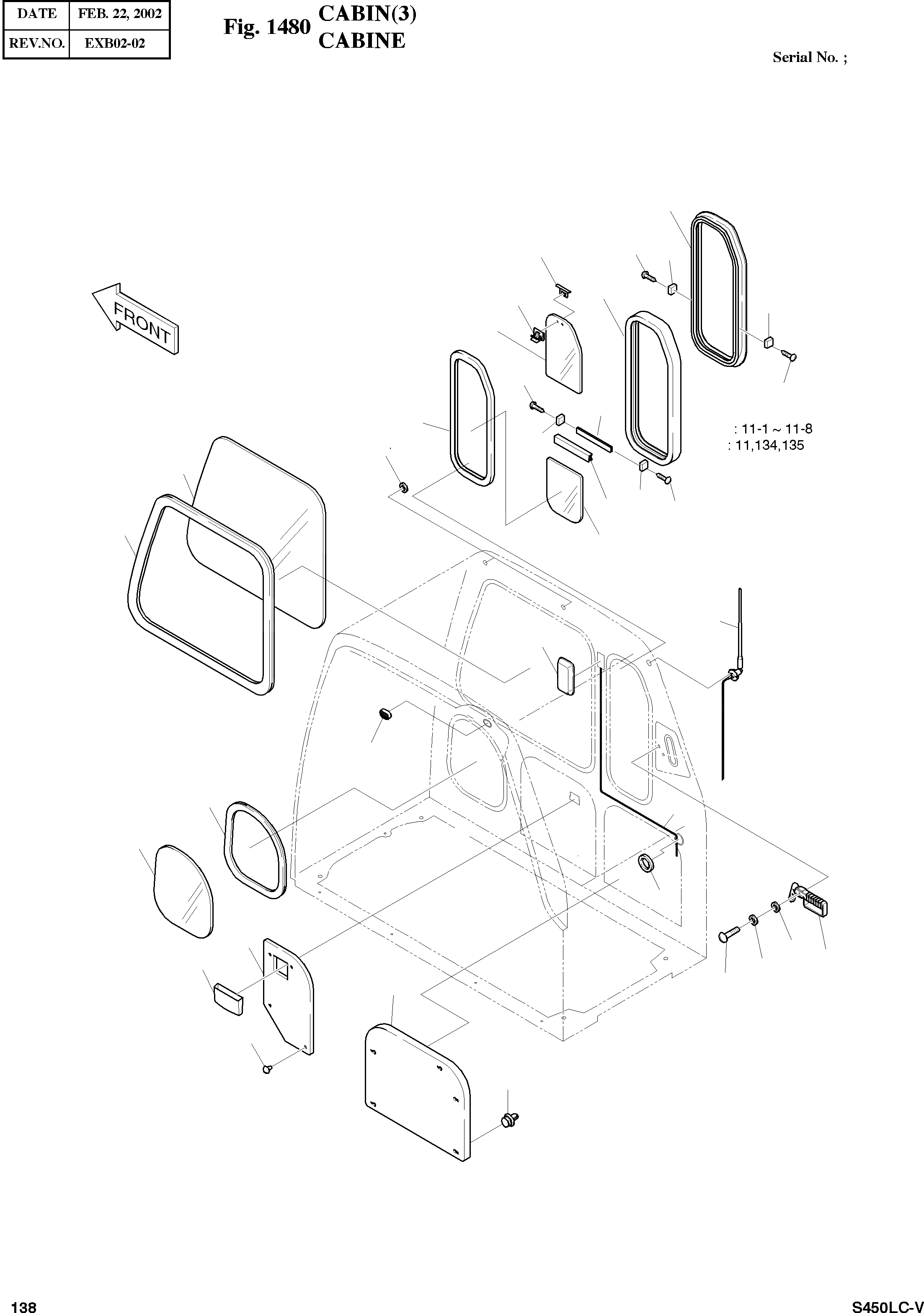 | DATE | FEB. 22, 2002 |
|---|---|
| REV.NO. | EXB02-02 |

Fig. 1480 CABIN(3)
CABINE

Serial No. ;

FRONT

: 11-1 ~ 11-8
: 11,134,135

138

S450LC-V