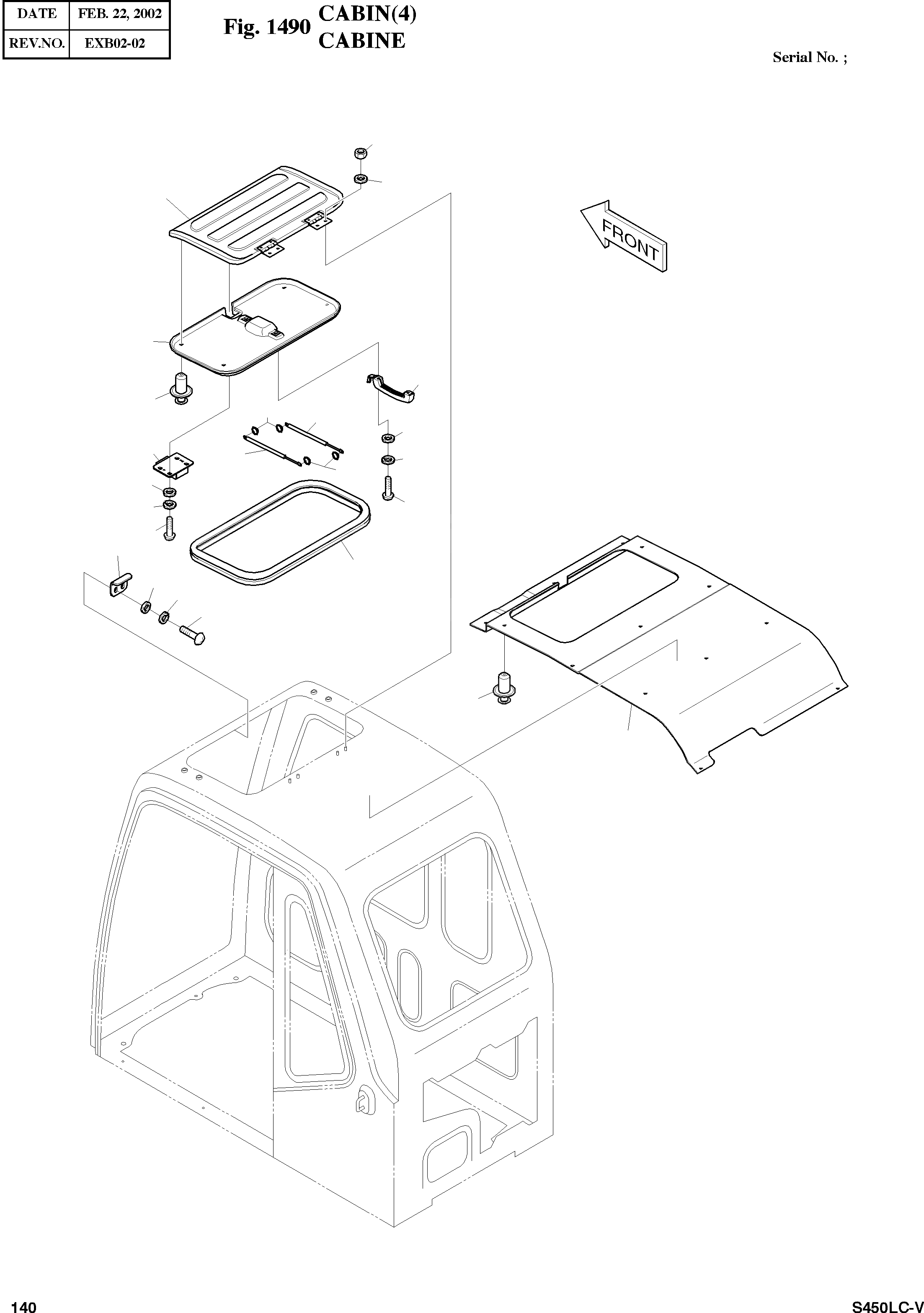 | DATE | FEB. 22, 2002 |
|---|---|
| REV.NO. | EXB02-02 |

Fig. 1490 CABIN(4)
CABINE

Serial No. ;

FRONT

140

S450LC-V