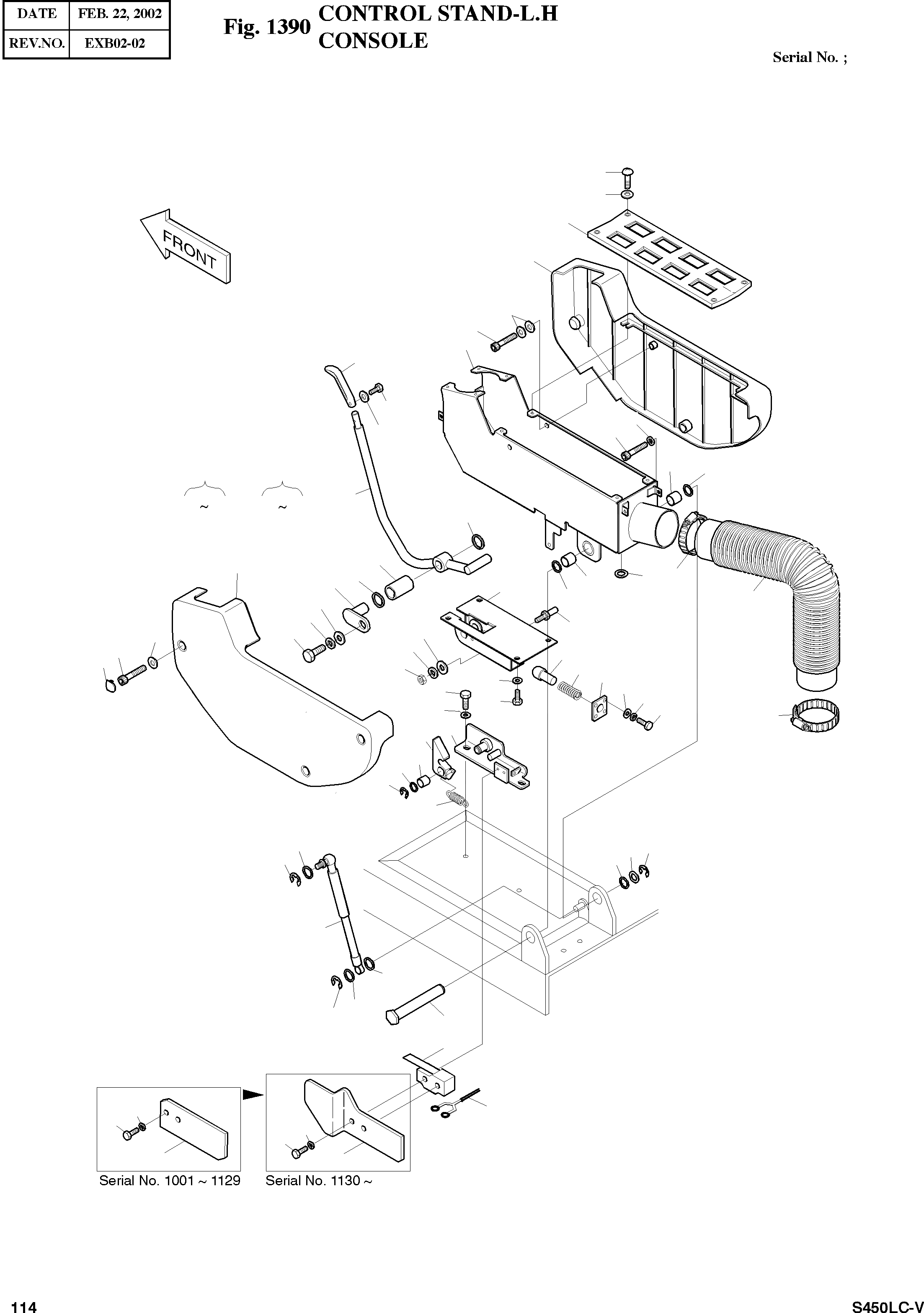 | DATE | FEB. 22, 2002 |
|---|---|
| REV.NO. | EXB02-02 |

Fig. 1390 CONTROL STAND-L.H CONSOLE

Serial No. ;

FRONT

~ ~

Serial No. 1001 ~ 1129

Serial No. 1130 ~

114

S450LC-V