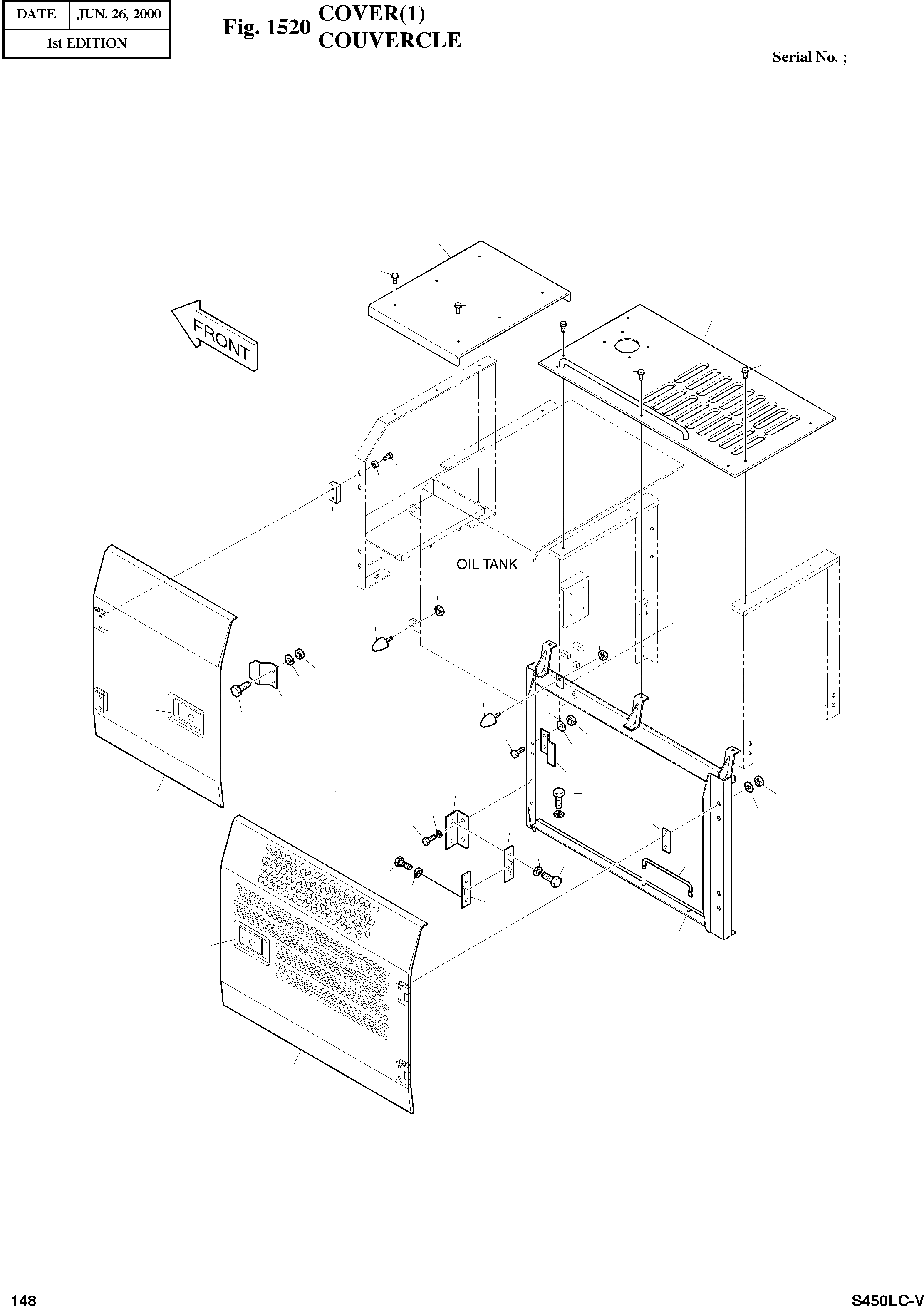 | DATE | JUN. 26, 2000 |
|---|---|
| 1st EDITION | |

Fig. 1520 COVER(1)
COUVERCLE

Serial No. ;

FRONT

OIL TANK

148

S450LC-V