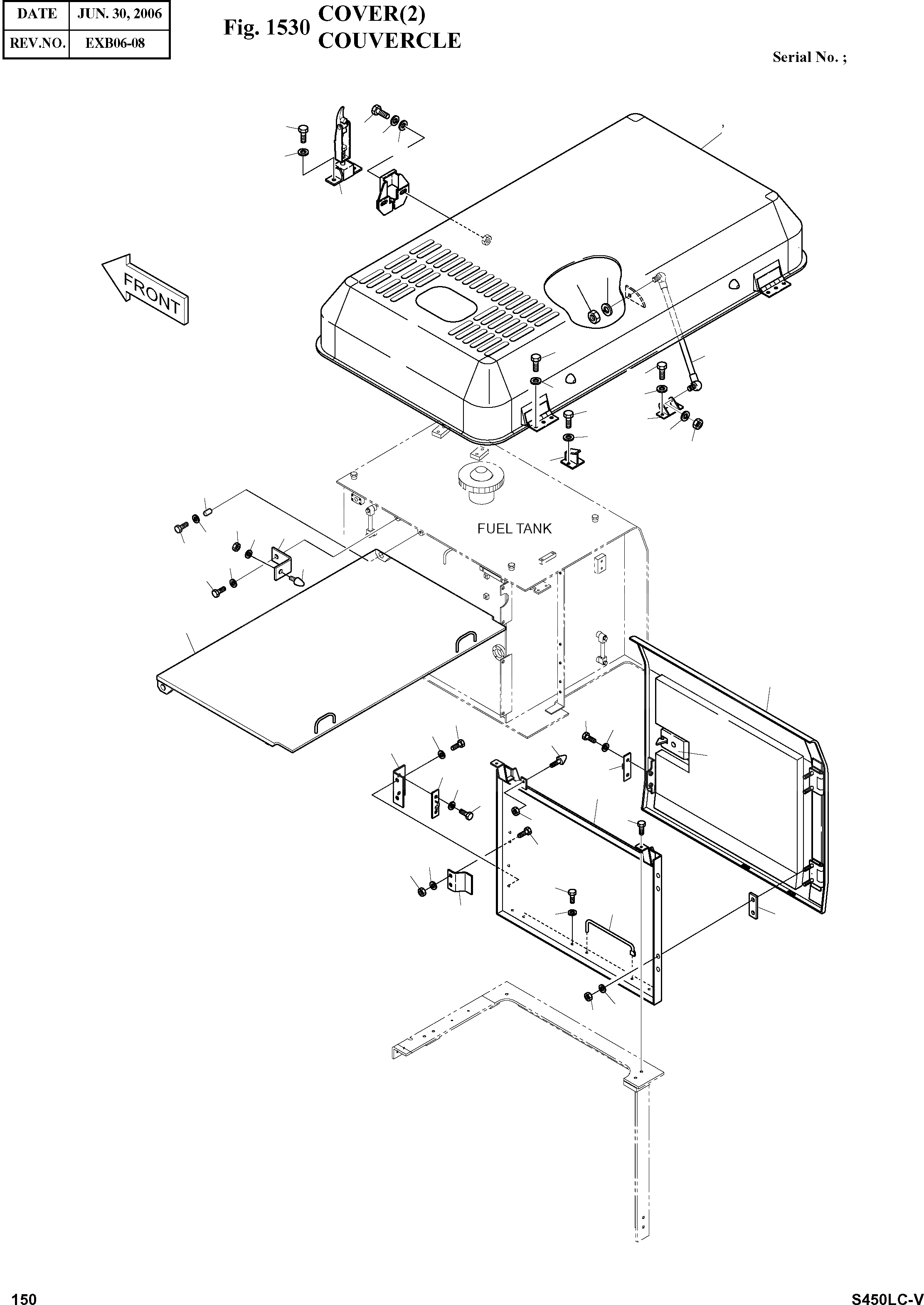 | DATE | JUN. 30, 2006 |
|---|---|
| REV.NO. | EXB06-08 |

Fig. 1530 COVER(2)
COUVERCLE

Serial No. ;

FRONT

FUEL TANK

150

S450LC-V