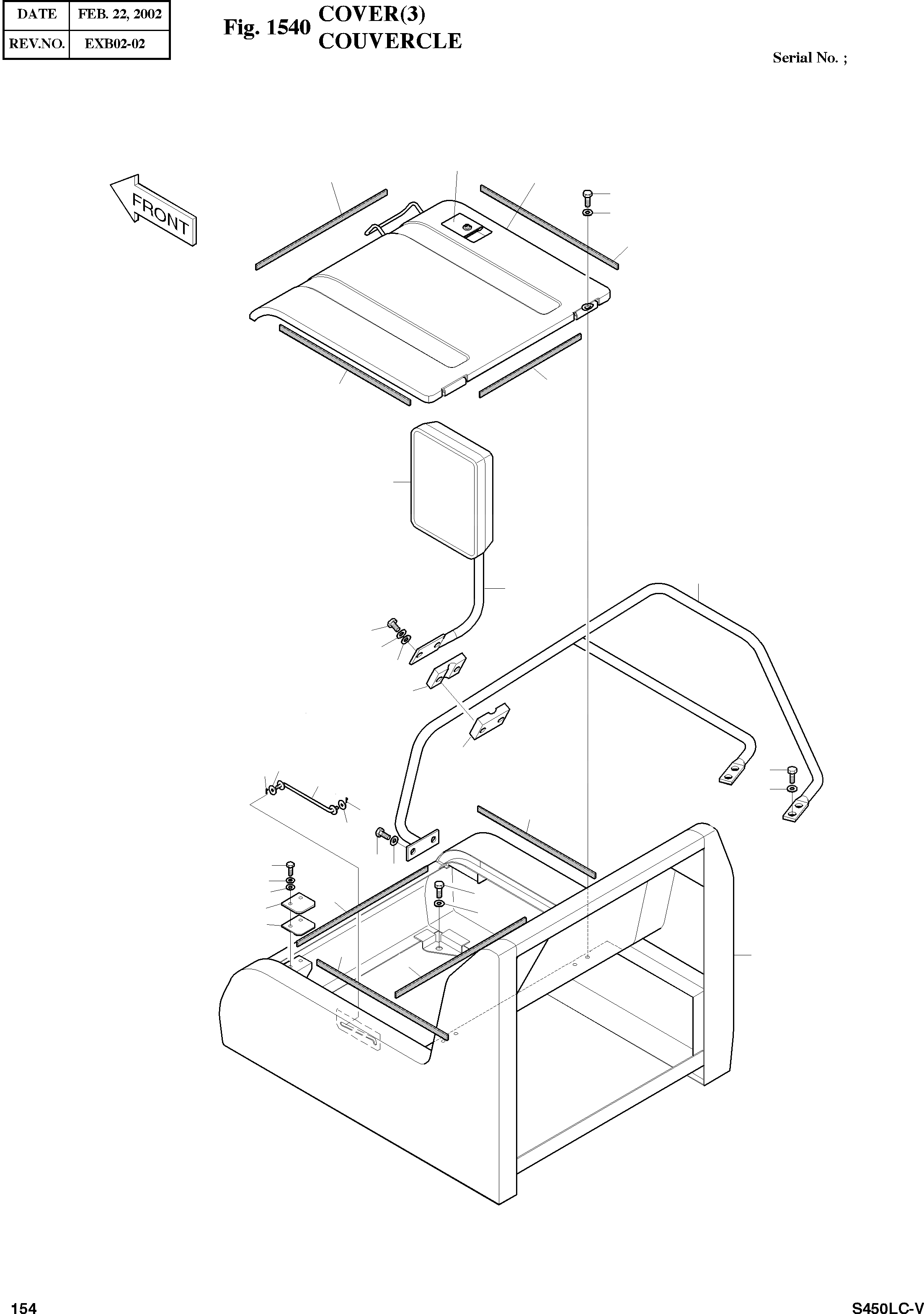 | DATE | FEB. 22, 2002 |
|---|---|
| REV.NO. | EXB02-02 |

Fig. 1540 COVER(3)
COUVERCLE

Serial No. ;

FRONT

154

S450LC-V