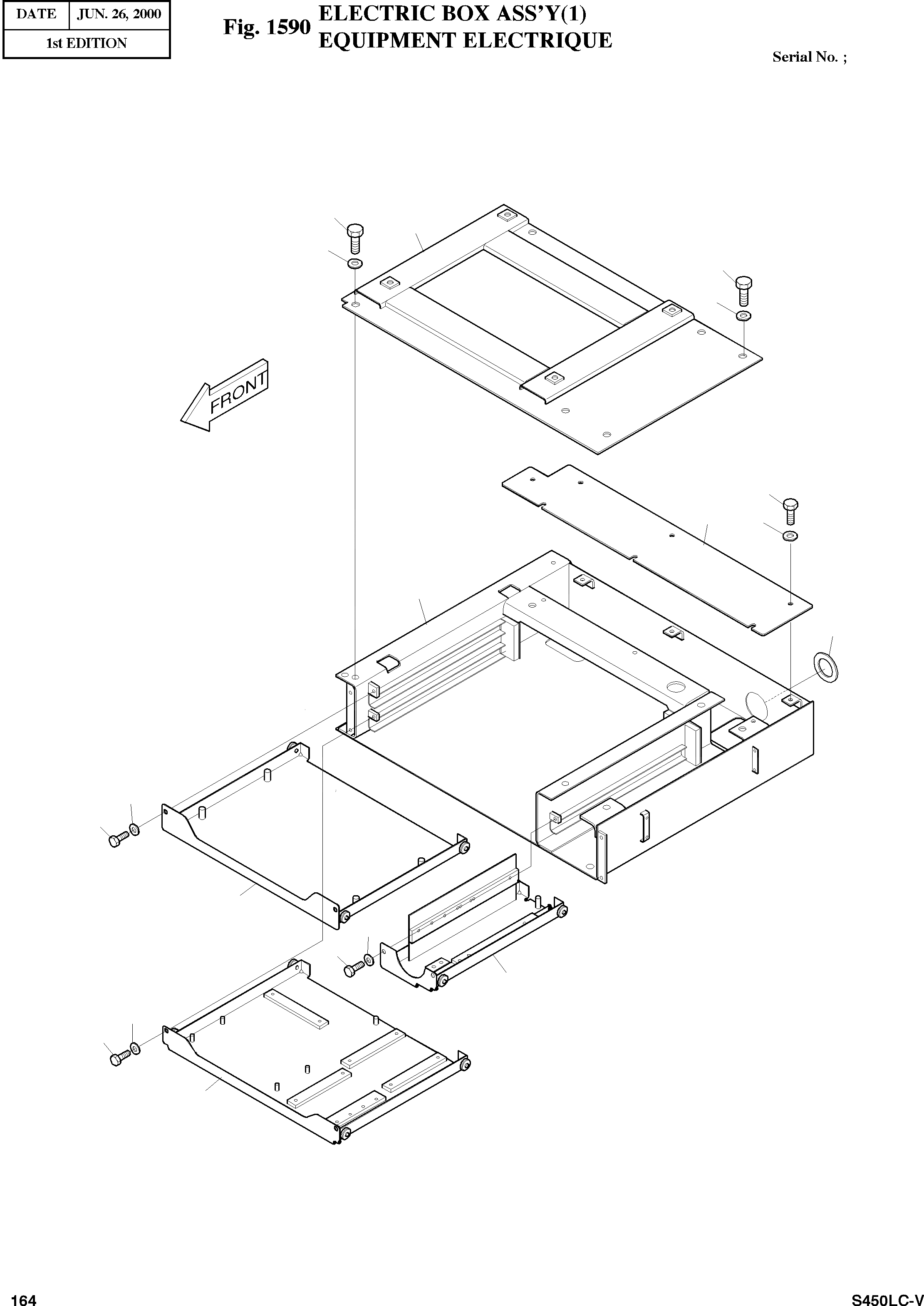 | DATE | JUN. 26, 2000 |
|---|---|
| 1st EDITION | |

Fig. 1590 ELECTRIC BOX ASS'Y(1)
EQUIPMENT ELECTRIQUE

Serial No. ;

FRONT

164

S450LC-V