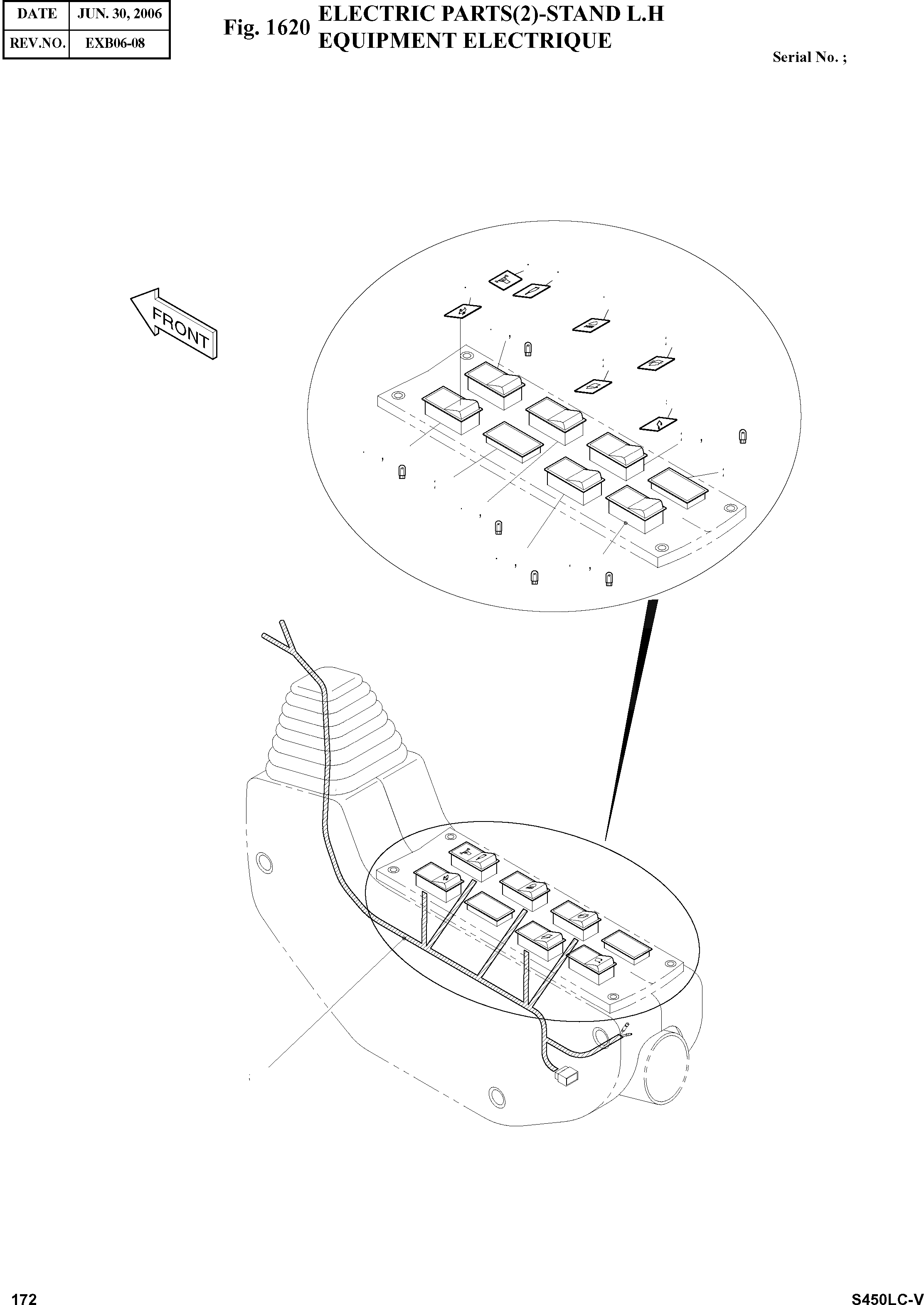 | DATE | JUN. 30, 2006 |
|---|---|
| REV.NO. | EXB06-08 |

Fig. 1620 ELECTRIC PARTS(2)-STAND L.H
EQUIPMENT ELECTRIQUE

Serial No. ;

FRONT

172

S450LC-V