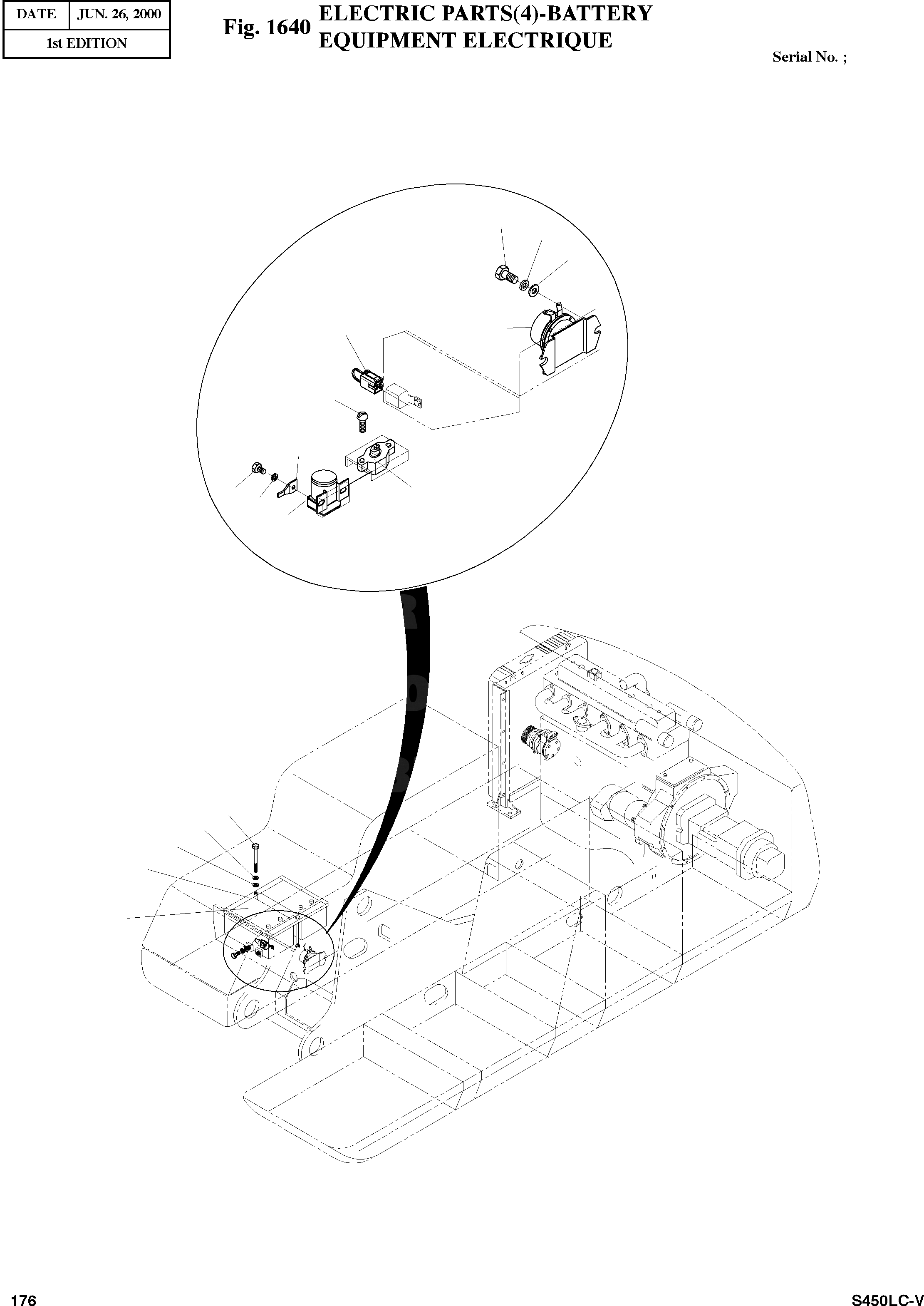 | DATE | JUN. 26, 2000 |
|---|---|
| 1st EDITION | |

Fig. 1640 ELECTRIC PARTS(4)-BATTERY
EQUIPMENT ELECTRIQUE

Serial No. ;

176

S450LC-V