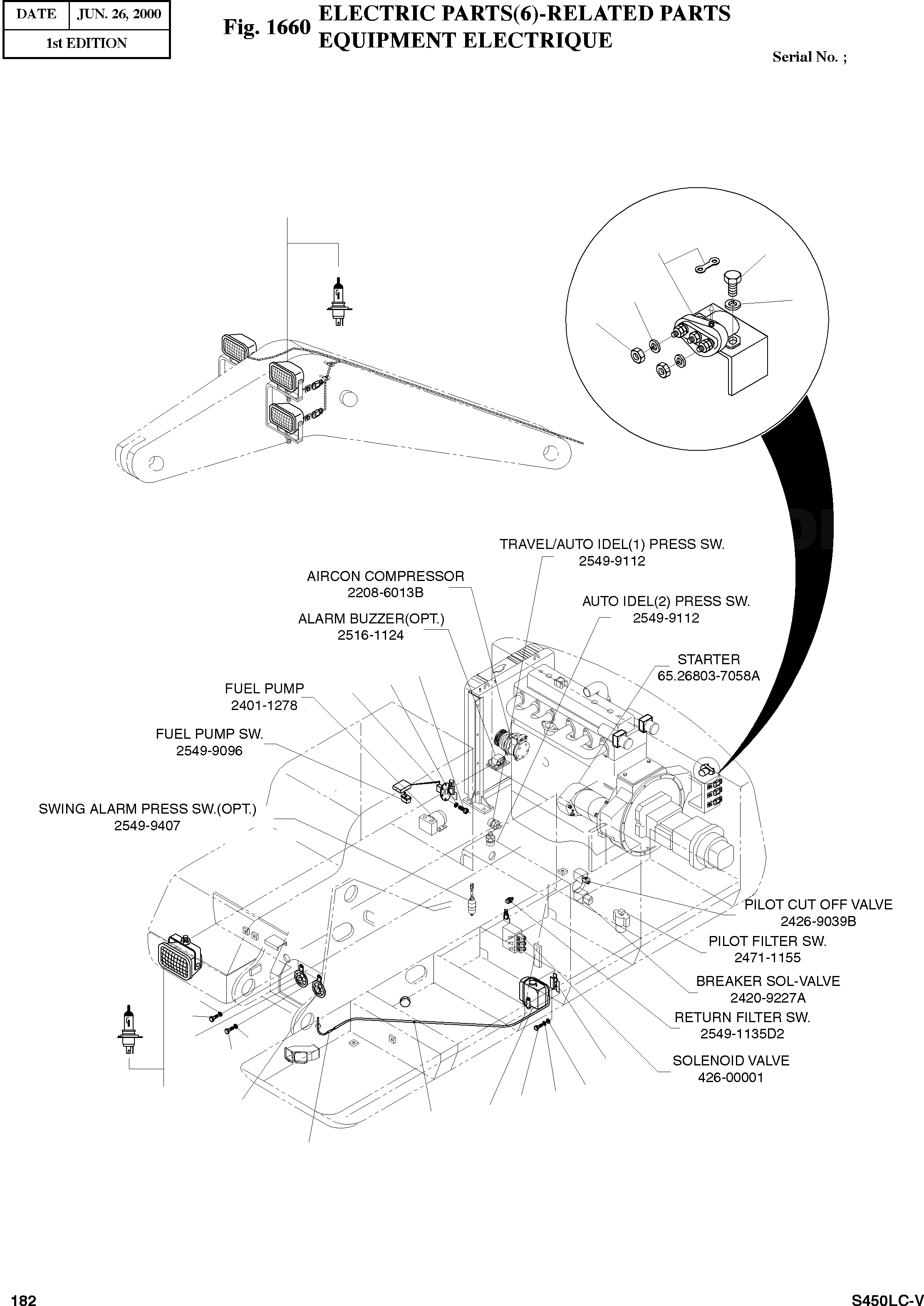 | DATE | JUN. 26, 2000 |
|---|---|
| 1st EDITION | |

Fig. 1660 ELECTRIC PARTS(6)-RELATED PARTS
EQUIPMENT ELECTRIQUE

Serial No. ;

TRAVEL/AUTO IDEL(1) PRESS SW.
2549-9112

AIRCON COMPRESSOR
2208-6013B

AUTO IDEL(2) PRESS SW.
2549-9112

ALARM BUZZER(OPT.)
2516-1124

STARTER
65.26803-7058A

FUEL PUMP
2401-1278

FUEL PUMP SW.
2549-9096

SWING ALARM PRESS SW.(OPT.)
2549-9407

PILOT CUT OFF VALVE
2426-9039B

PILOT FILTER SW.
2471-1155

BREAKER SOL-VALVE
2420-9227A

RETURN FILTER SW.
2549-1135D2

SOLENOID VALVE
426-00001

182

S450LC-V