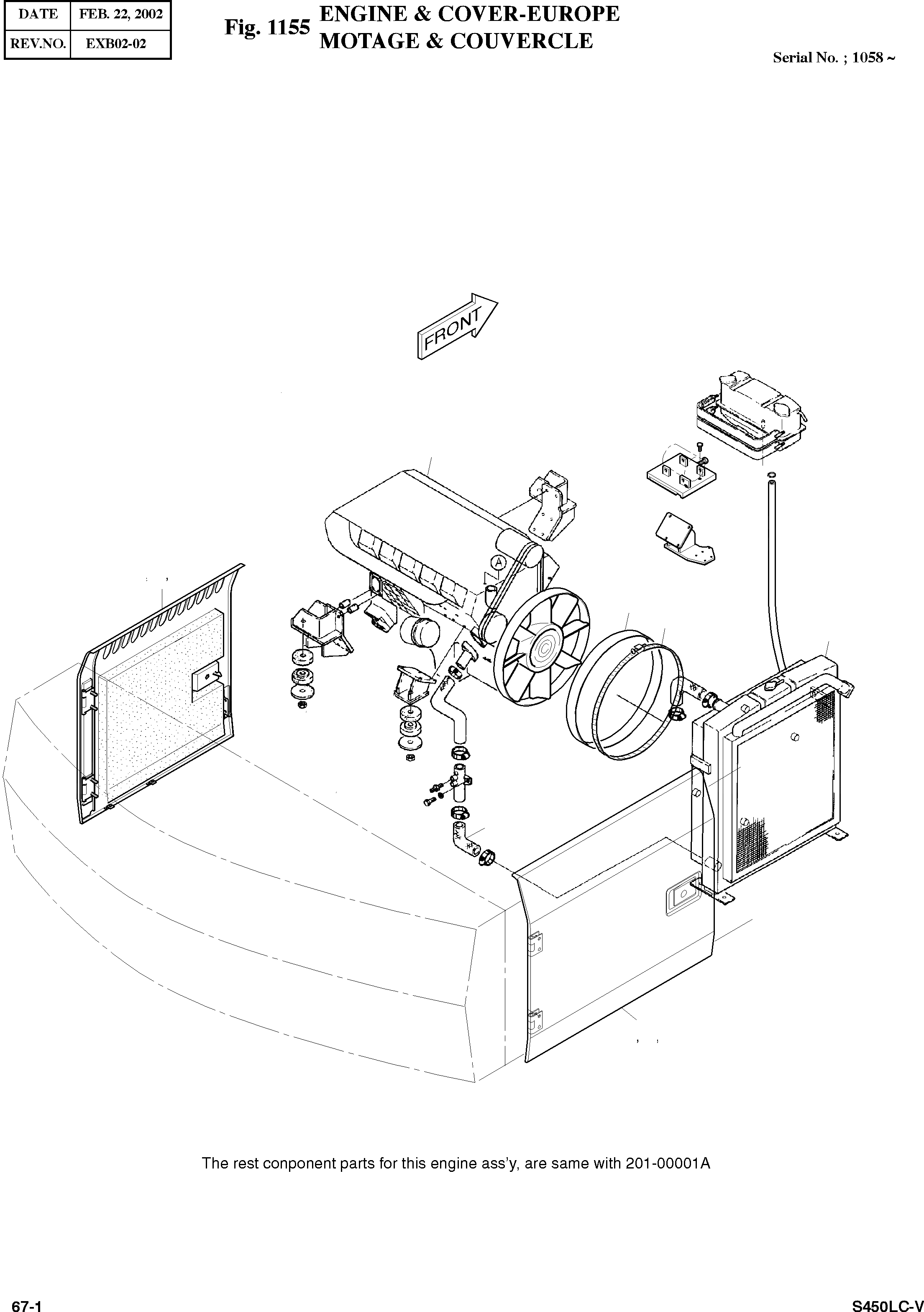 | DATE | FEB. 22, 2002 |
|---|---|
| REV.NO. | EXB02-02 |

Fig. 1155 ENGINE & COVER-EUROPE
MOTAGE & COUVERCLE

Serial No. ; 1058 ~

FRONT

A

The rest conponent parts for this engine ass'y, are same with 201-00001A

67-1

S450LC-V