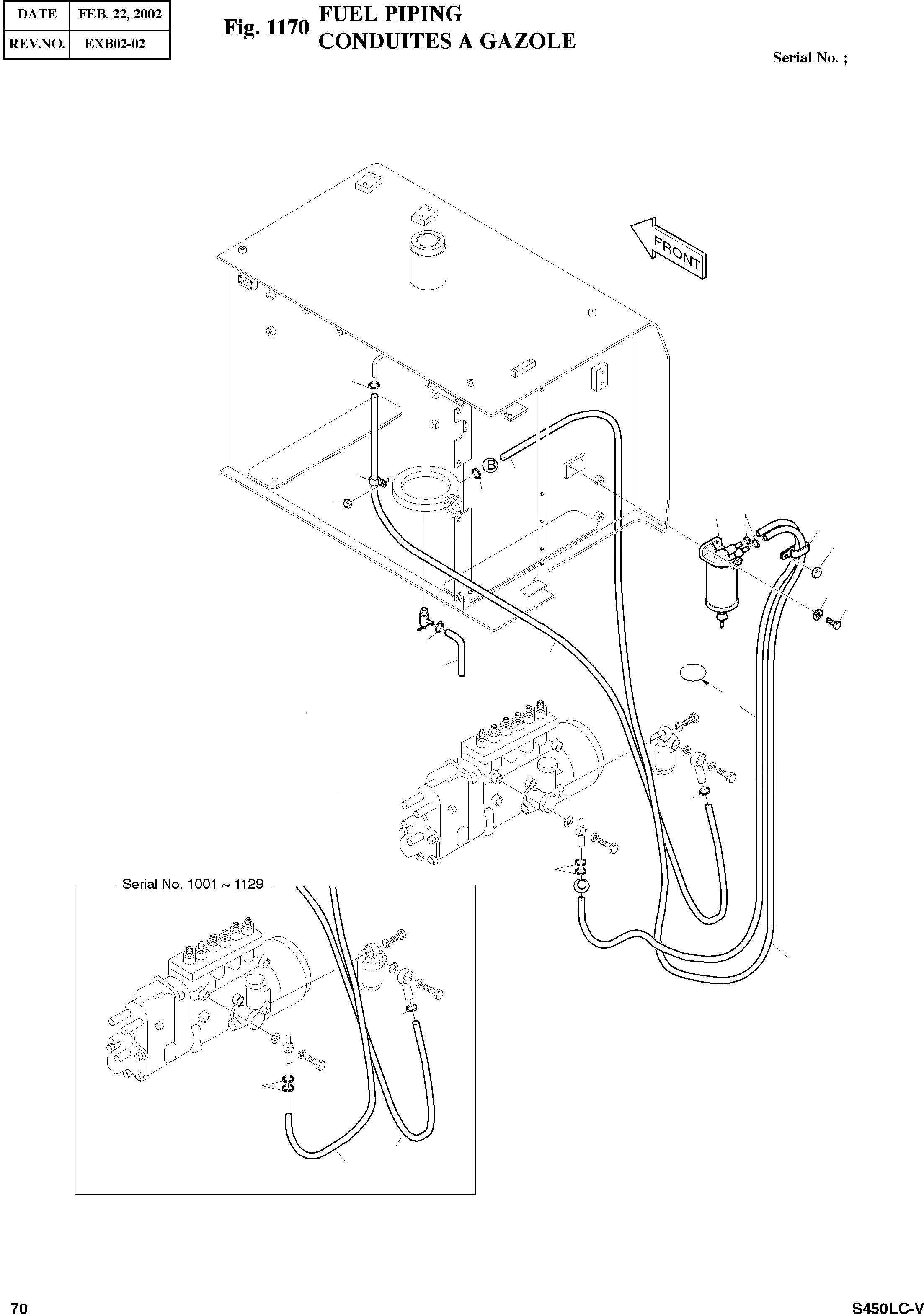 | DATE | FEB. 22, 2002 |
|---|---|
| REV.NO. | EXB02-02 |

Fig. 1170 FUEL PIPING
CONDUITES A GAZOLE

Serial No. ;

FRONT

B

C

Serial No. 1001 ~ 1129

70

S450LC-V