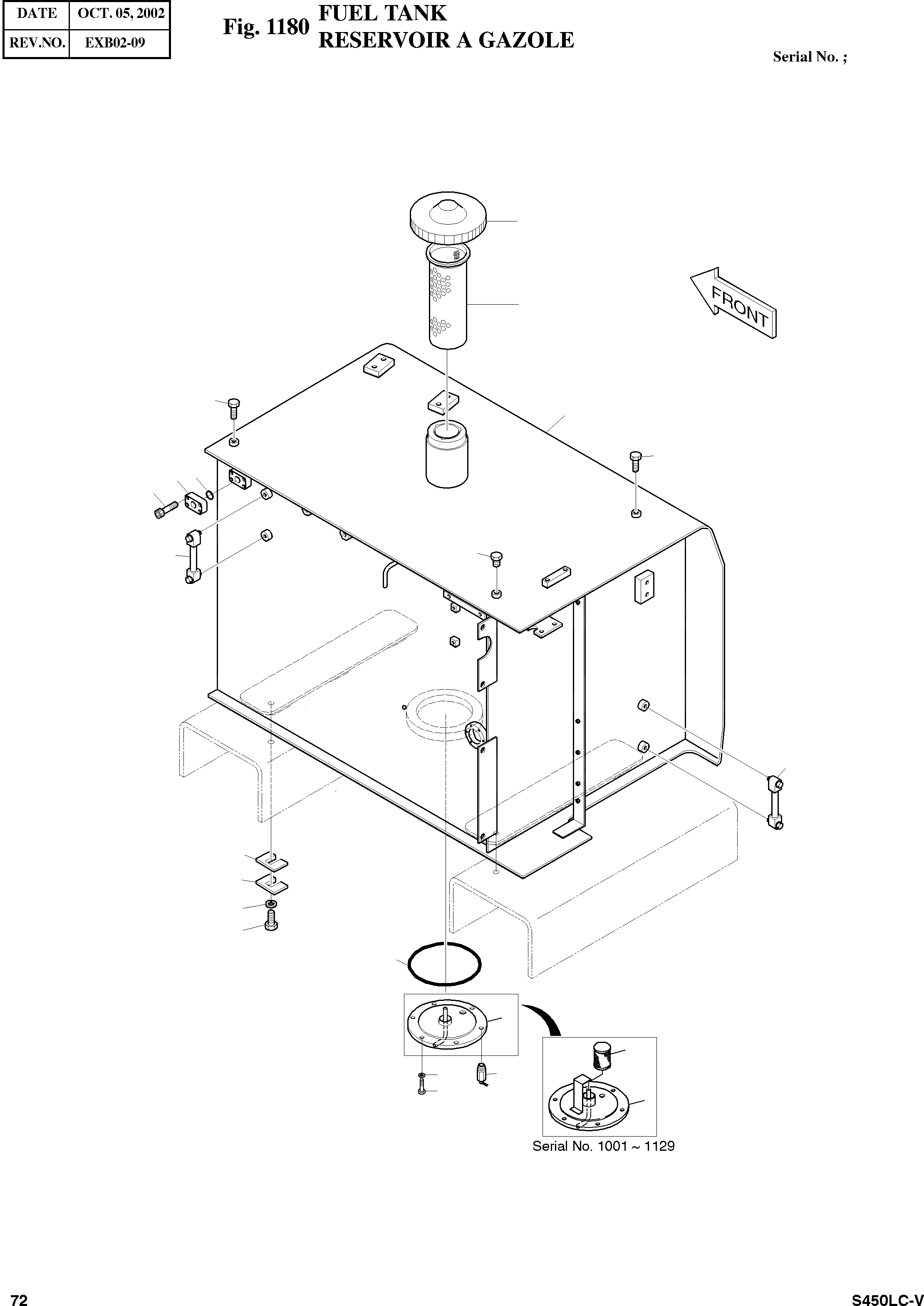 | DATE | OCT. 05, 2002 |
|---|---|
| REV.NO. | EXB02-09 |

Fig. 1180 FUEL TANK
RESERVOIR A GAZOLE

Serial No. ;

FRONT

Serial No. 1001 ~ 1129

72

S450LC-V