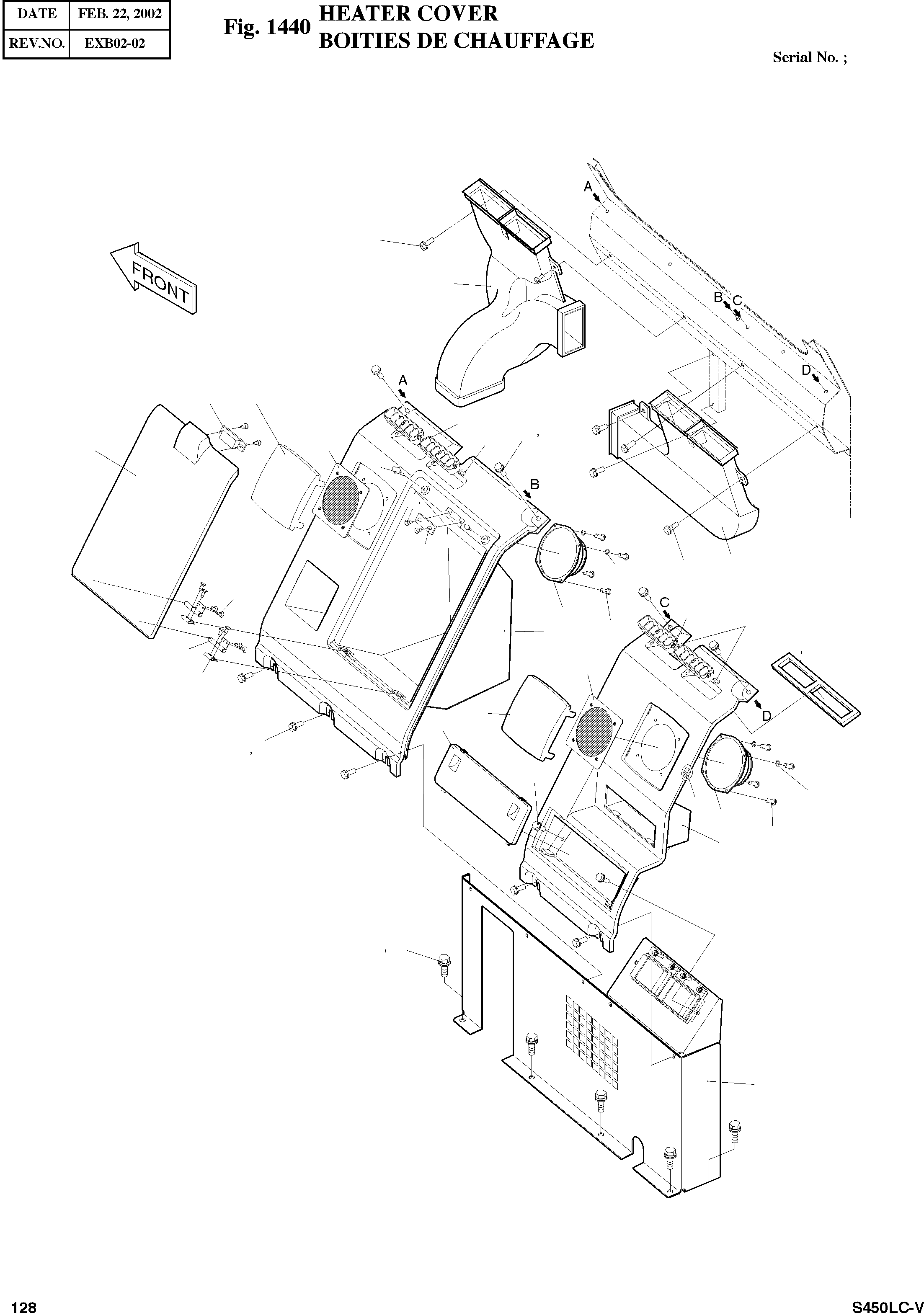 | DATE | FEB. 22, 2002 |
|---|---|
| REV.NO. | EXB02-02 |

Fig. 1440 HEATER COVER
BOITIES DE CHAUFFAGE

Serial No. ;

FRONT

A

B C

D

A

B

C

D

128

S450LC-V