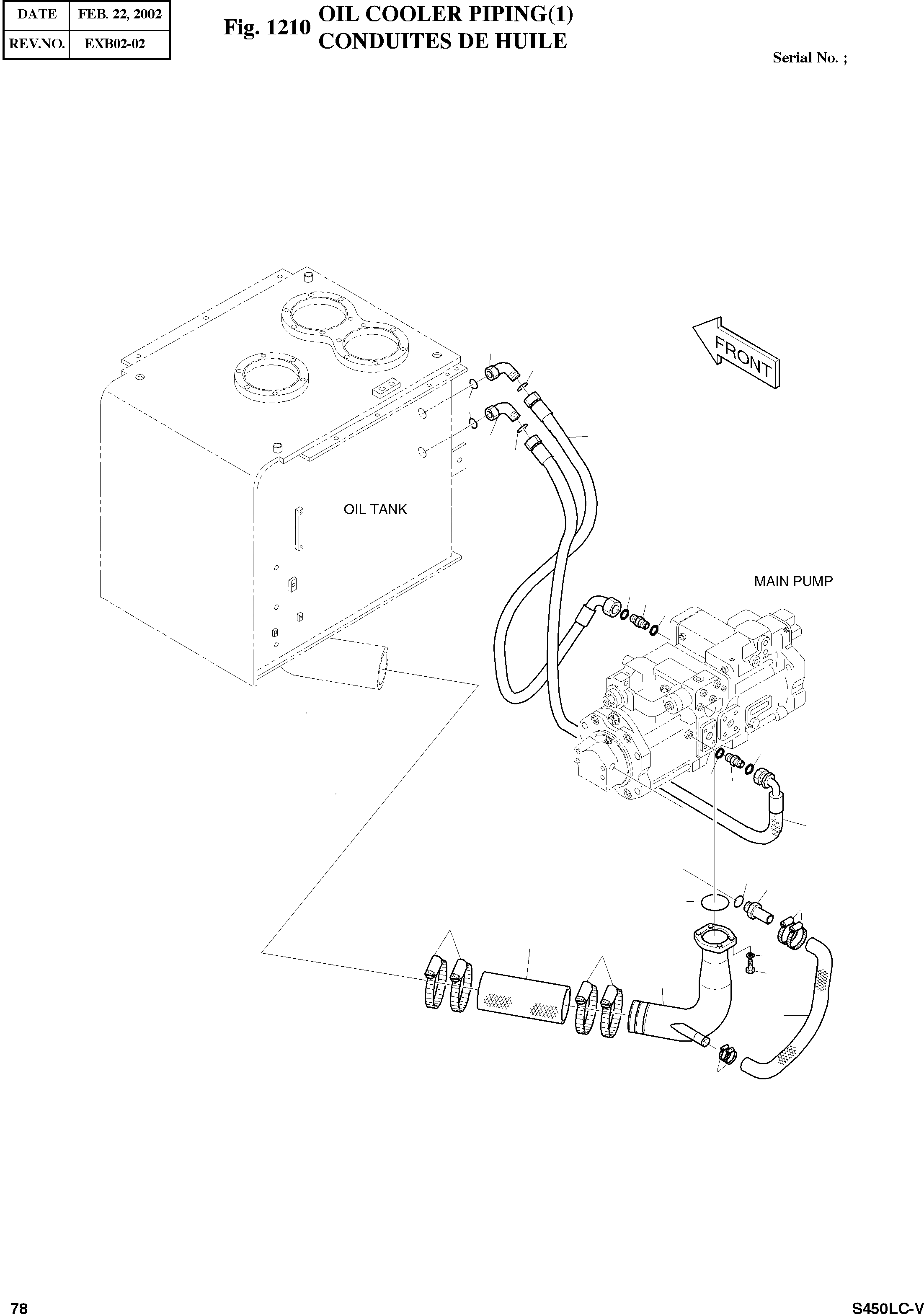 | DATE | FEB. 22, 2002 |
|---|---|
| REV.NO. | EXB02-02 |

Fig. 1210 OIL COOLER PIPING(1)
CONDUITES DE HUILE

Serial No. ;

FRONT

OIL TANK

MAIN PUMP

78

S450LC-V