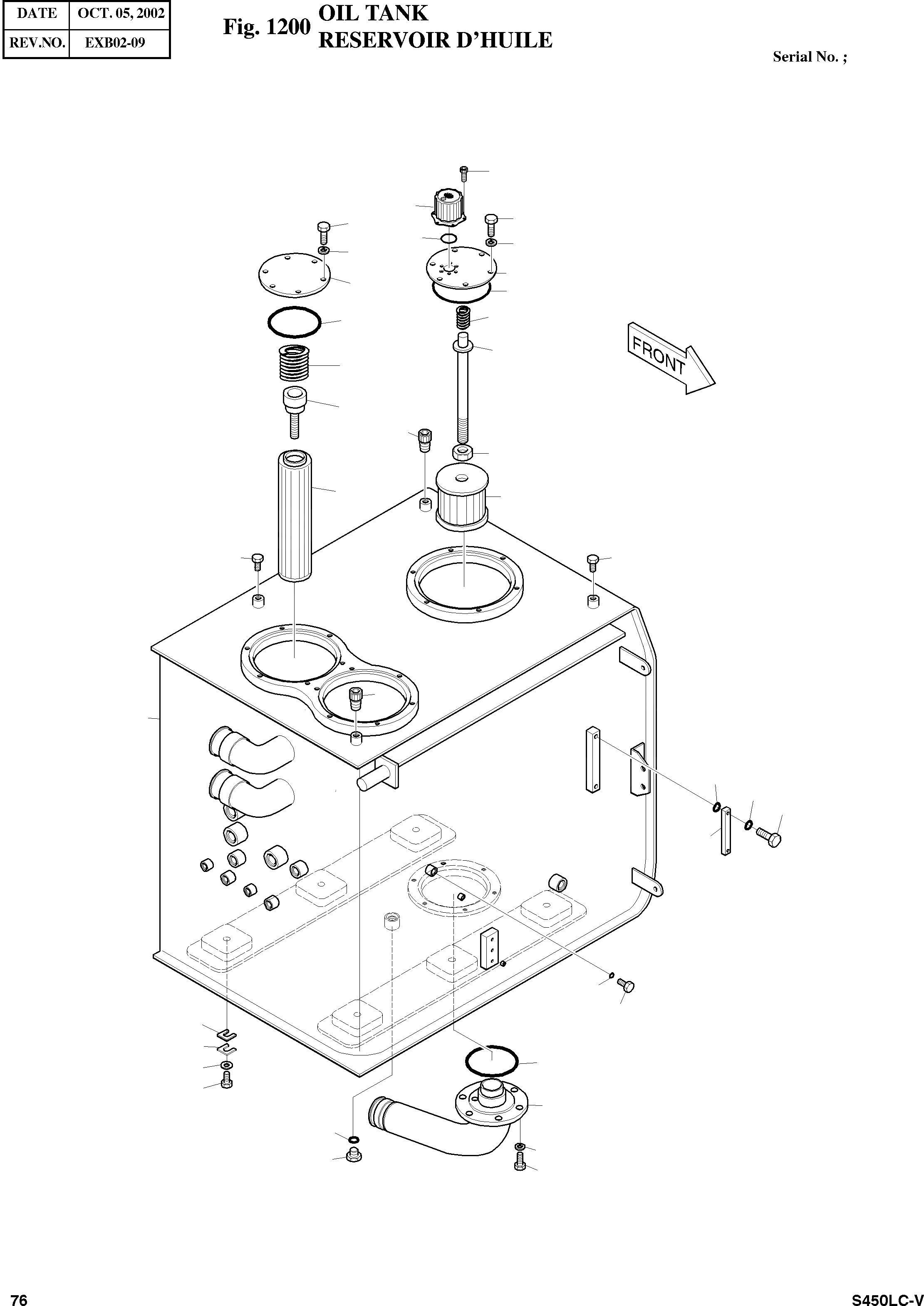 | DATE | OCT. 05, 2002 |
|---|---|
| REV.NO. | EXB02-09 |

Fig. 1200 OIL TANK
RESERVOIR D'HUILE

Serial No. ;

FRONT

76

S450LC-V