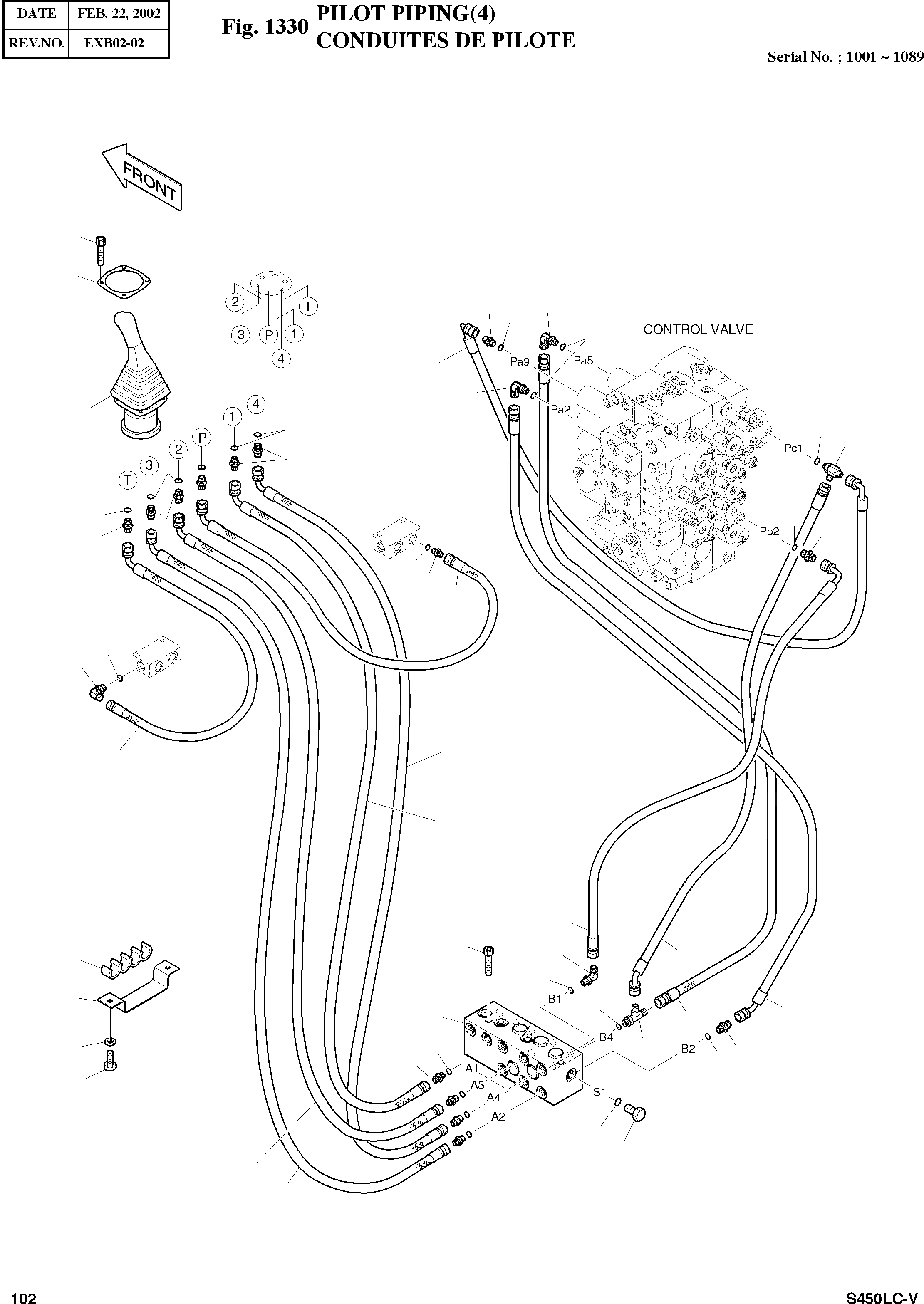 | DATE | FEB. 22, 2002 |
|---|---|
| REV.NO. | EXB02-02 |

Fig. 1330 PILOT PIPING(4)
CONDUITES DE PILOTE

Serial No. ; 1001 ~ 1089

FRONT

2
T
3
P
1
4

CONTROL VALVE

Pa9
Pa5
Pa2
Pc1
Pb2

1
4
P
2
3
T

B1
B4
B2
A1
A3
A4
A2
S1

102

S450LC-V