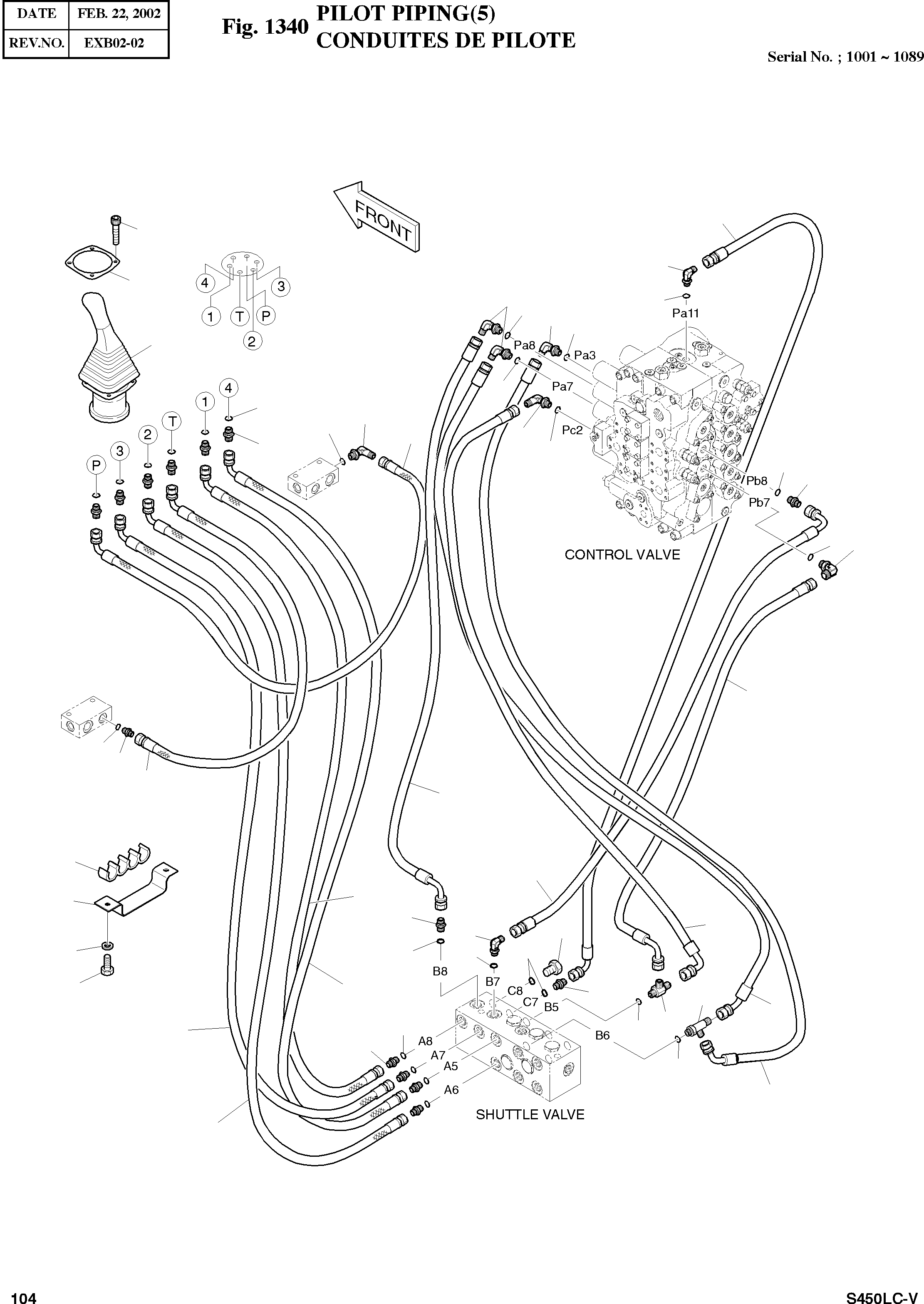 | DATE | FEB. 22, 2002 |
|---|---|
| REV.NO. | EXB02-02 |

Fig. 1340 PILOT PIPING(5)
CONDUITES DE PILOTE

Serial No. ; 1001 ~ 1089

FRONT

4
3
1
T
P
2

4
1
T
2
3
P

Pa11
Pa8
Pa3
Pa7
Pc2
Pb8
Pb7

CONTROL VALVE

B8
B7
C8
C7
B5
B6
A8
A7
A5
A6

SHUTTLE VALVE

104

S450LC-V