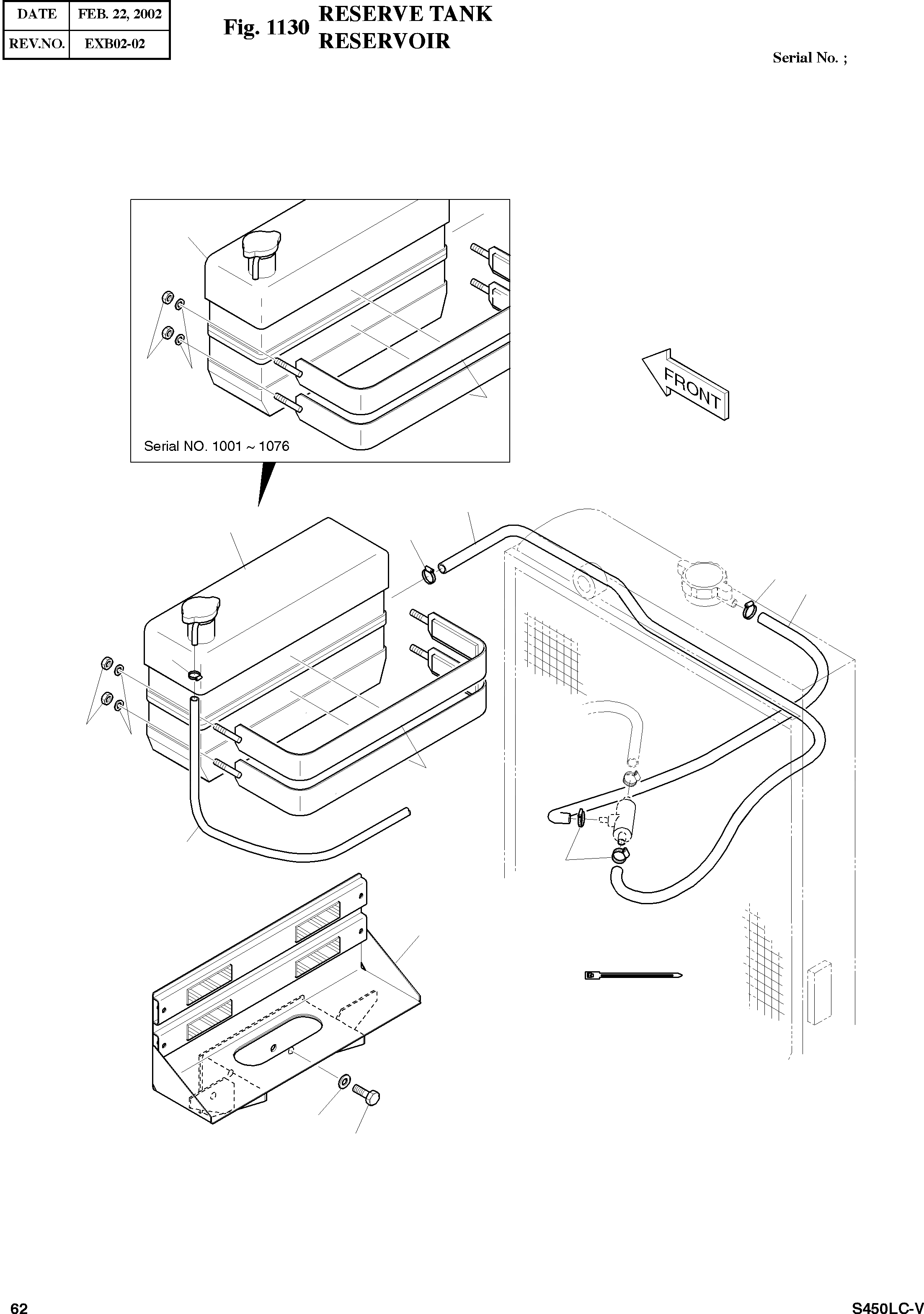 | DATE | FEB. 22, 2002 |
|---|---|
| REV.NO. | EXB02-02 |

Fig. 1130 RESERVE TANK RESERVOIR

Serial No. ;

Serial NO. 1001 ~ 1076

FRONT

62

S450LC-V