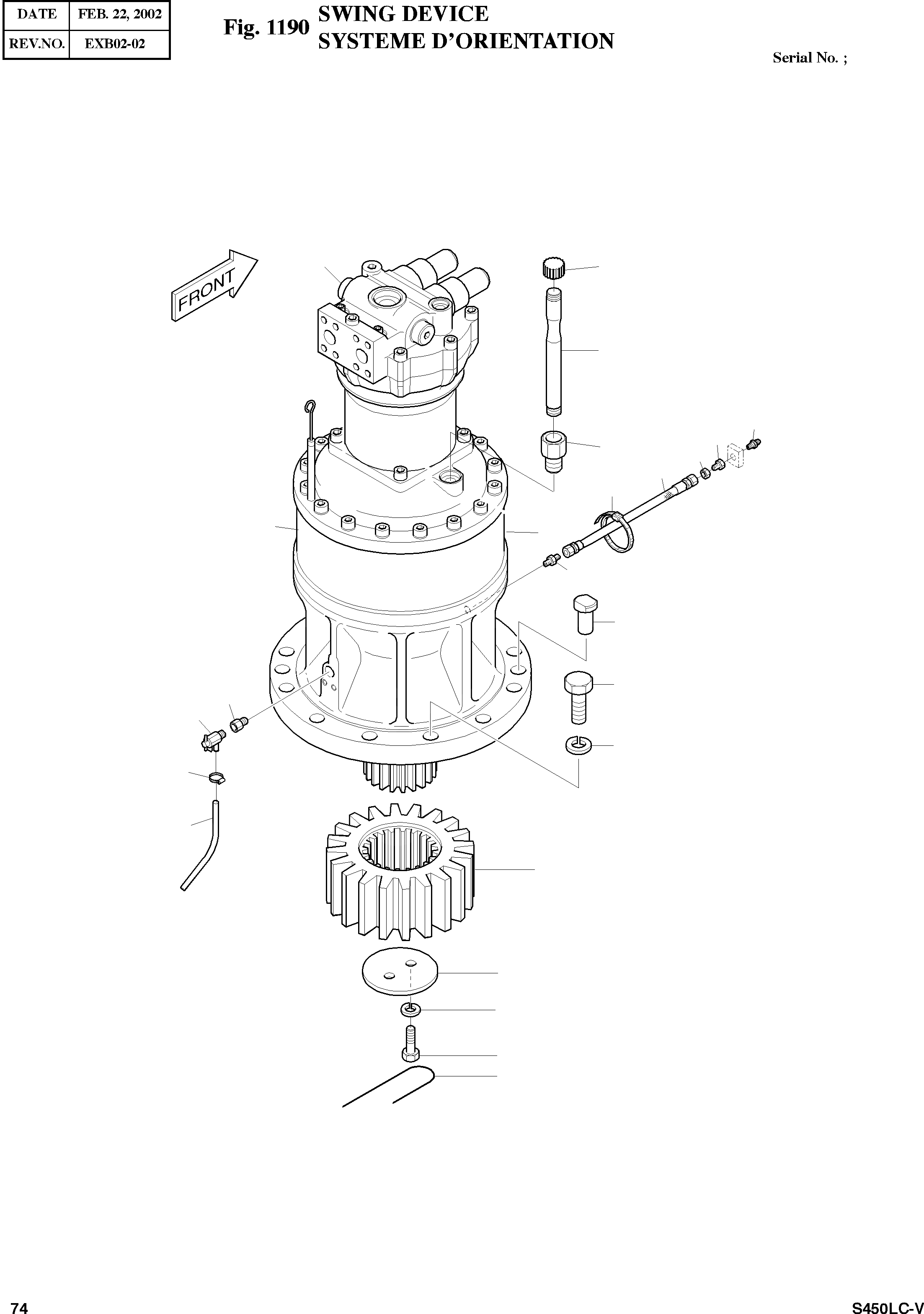 | DATE | FEB. 22, 2002 |
|---|---|
| REV.NO. | EXB02-02 |

Fig. 1190 SWING DEVICE
SYSTEME D'ORIENTATION

Serial No. ;

FRONT

74

S450LC-V