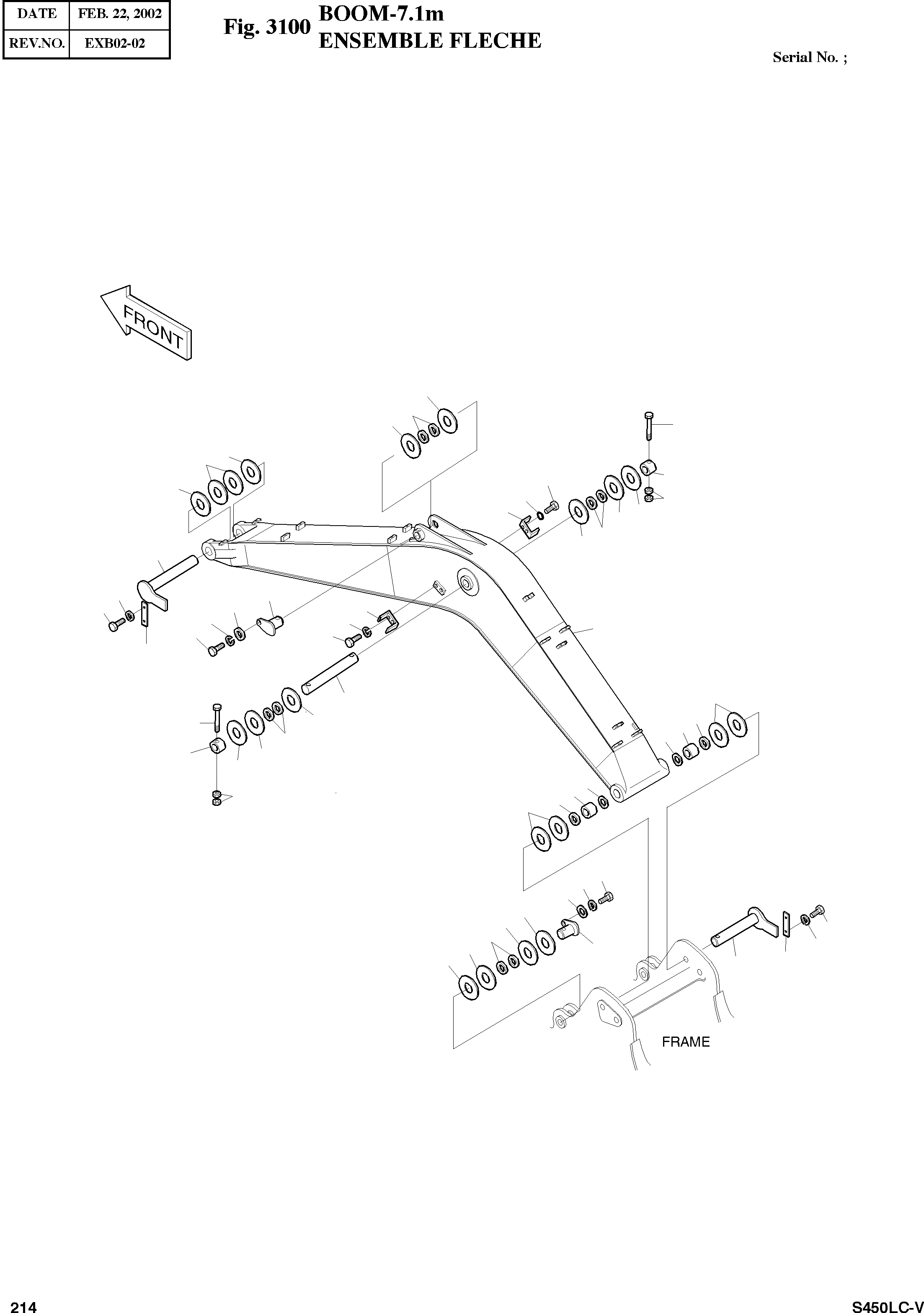 | DATE | FEB. 22, 2002 |
|---|---|
| REV.NO. | EXB02-02 |

Fig. 3100 BOOM-7.1m
ENSEMBLE FLECHE

Serial No. ;

FRONT

FRAME

214

S450LC-V