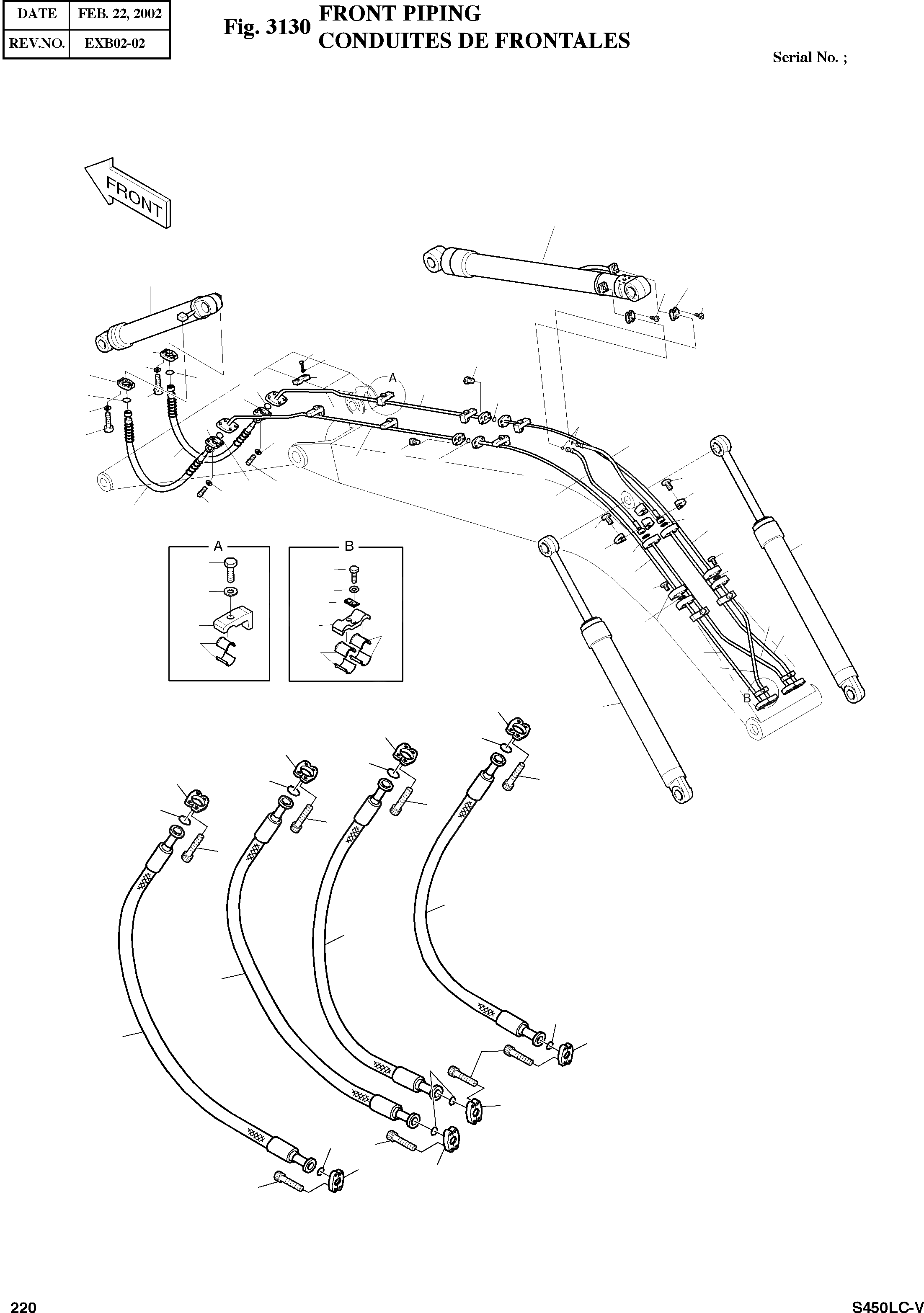 | DATE | FEB. 22, 2002 |
|---|---|
| REV.NO. | EXB02-02 |

Fig. 3130 FRONT PIPING
CONDUITES DE FRONTALES

Serial No. ;

FRONT

A

A

B

B

220

S450LC-V