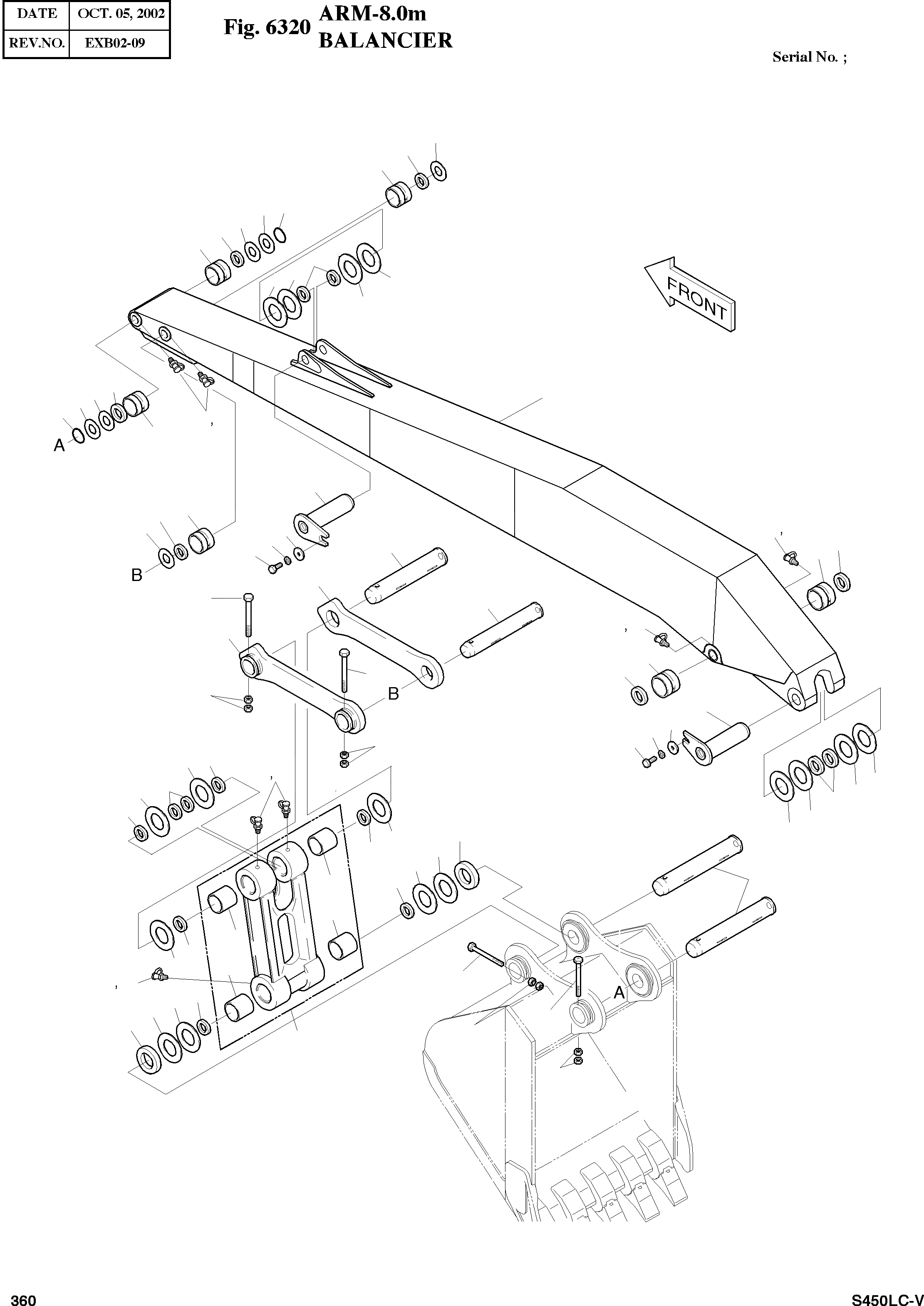 | DATE | OCT. 05, 2002 |
|---|---|
| REV.NO. | EXB02-09 |

Fig. 6320 ARM-8.0m BALANCIER

Serial No. ;

FRONT

A

B

B

A

360

S450LC-V