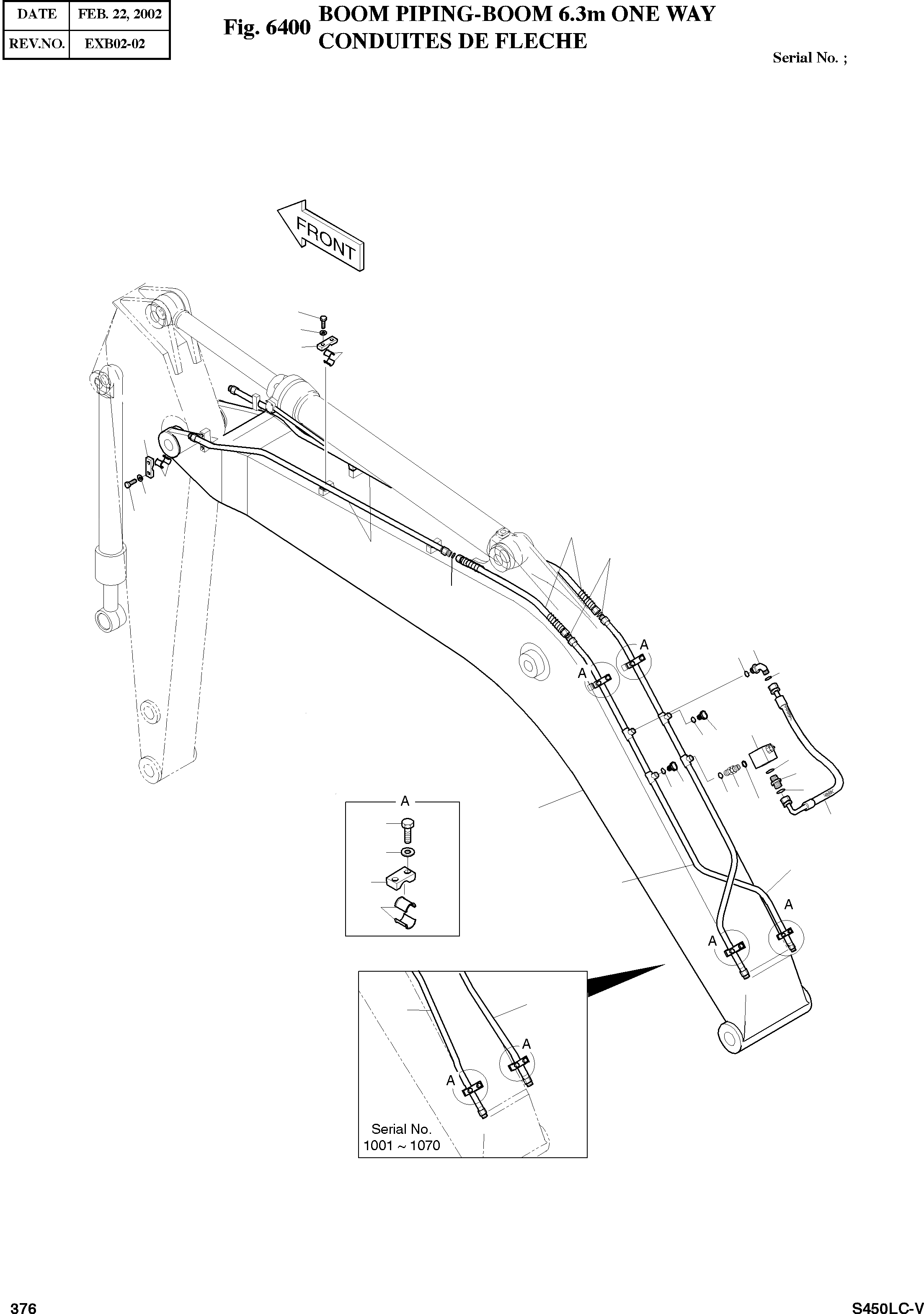 | DATE | FEB. 22, 2002 |
|---|---|
| REV.NO. | EXB02-02 |

Fig. 6400 BOOM PIPING-BOOM 6.3m ONE WAY
CONDUITES DE FLECHE

Serial No. ;

FRONT

A

A

A

A

A

A

A

Serial No.
1001 ~ 1070

376

S450LC-V