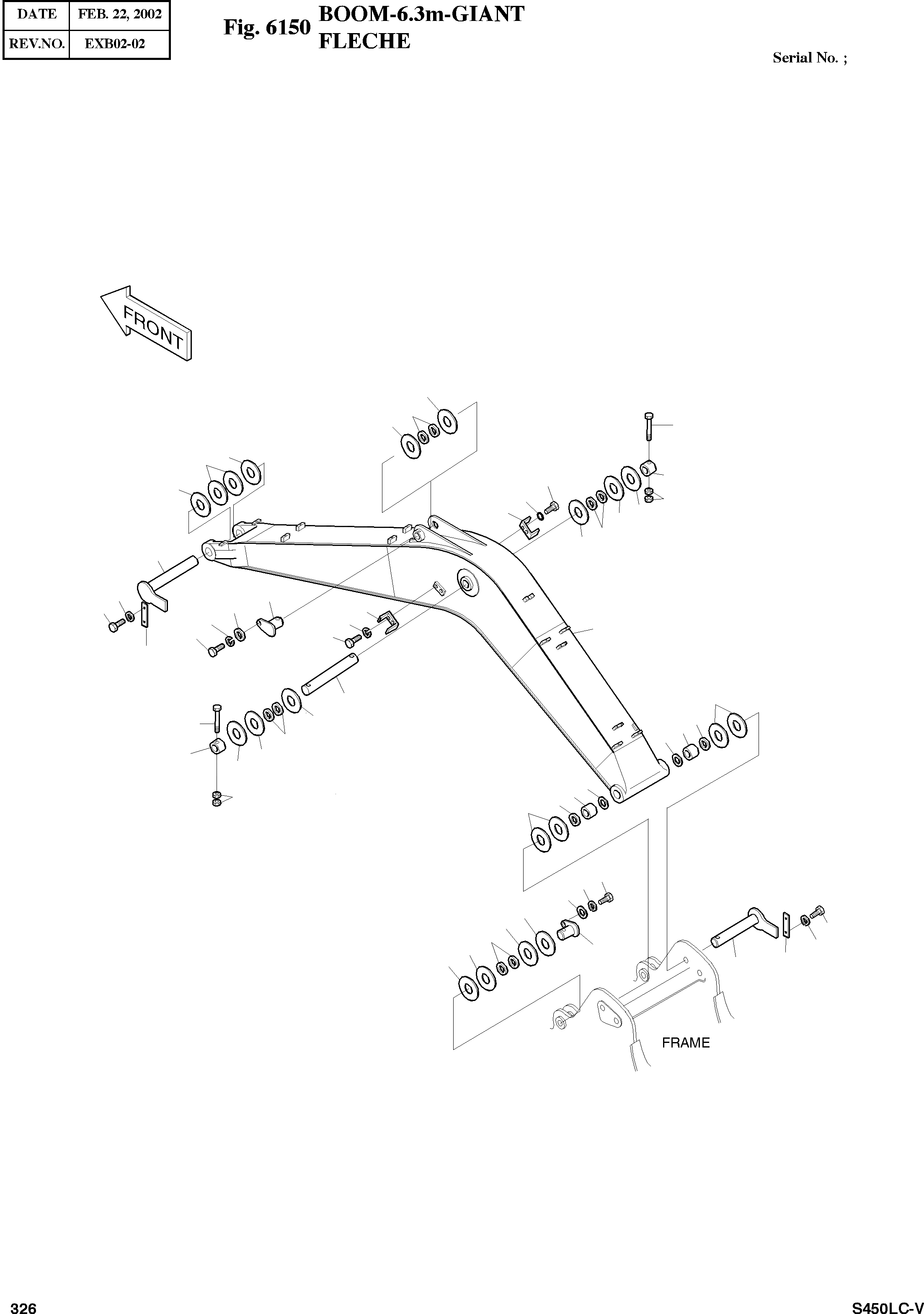 | DATE | FEB. 22, 2002 |
|---|---|
| REV.NO. | EXB02-02 |

Fig. 6150 BOOM-6.3m-GIANT
FLECHE

Serial No. ;

FRONT

FRAME

326

S450LC-V