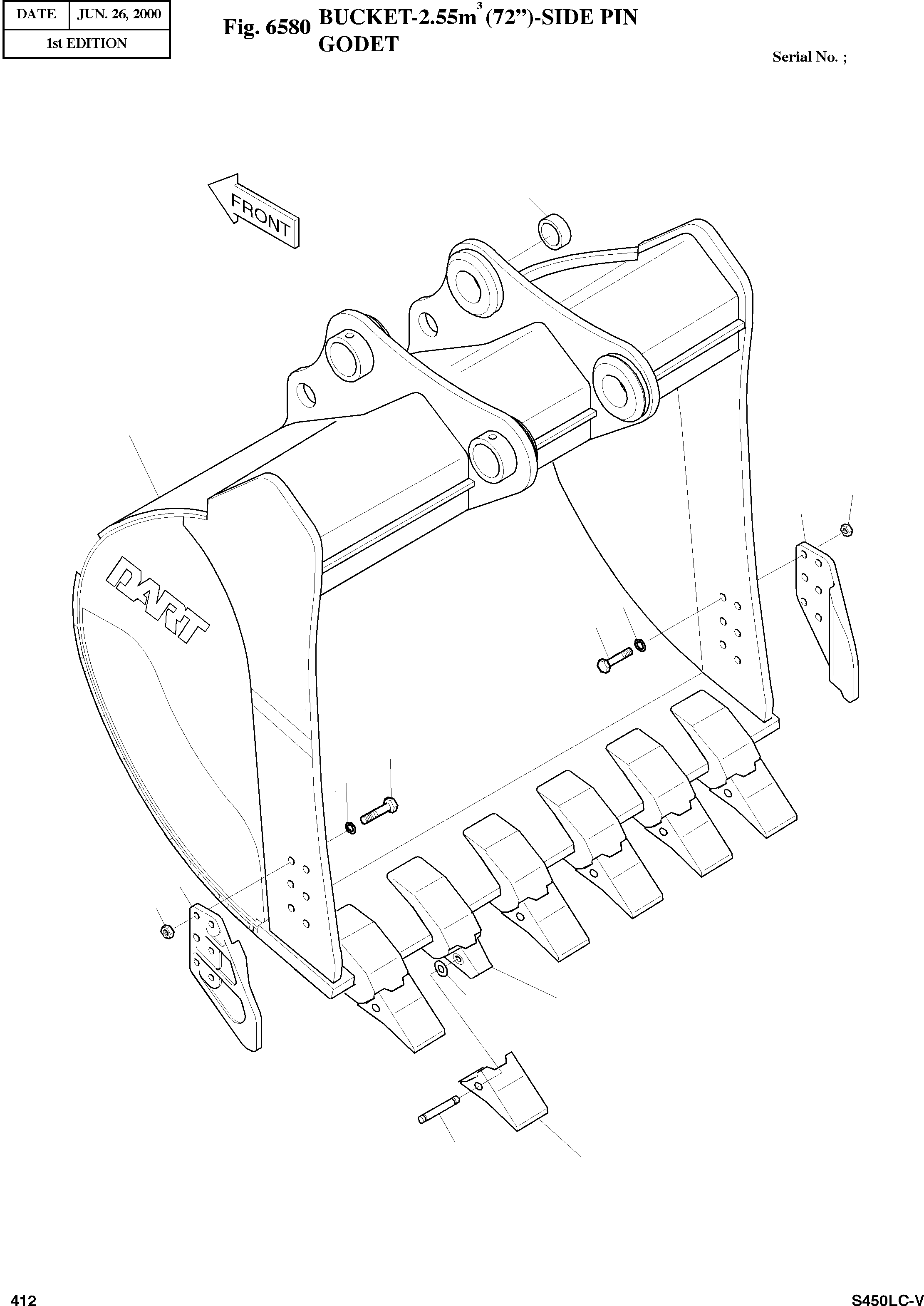 | DATE | JUN. 26, 2000 |
|---|---|
| 1st EDITION | |

Fig. 6580 BUCKET-2.55m$^3$ (72")-SIDE PIN
GODET

Serial No. ;

FRONT

DART

412

S450LC-V