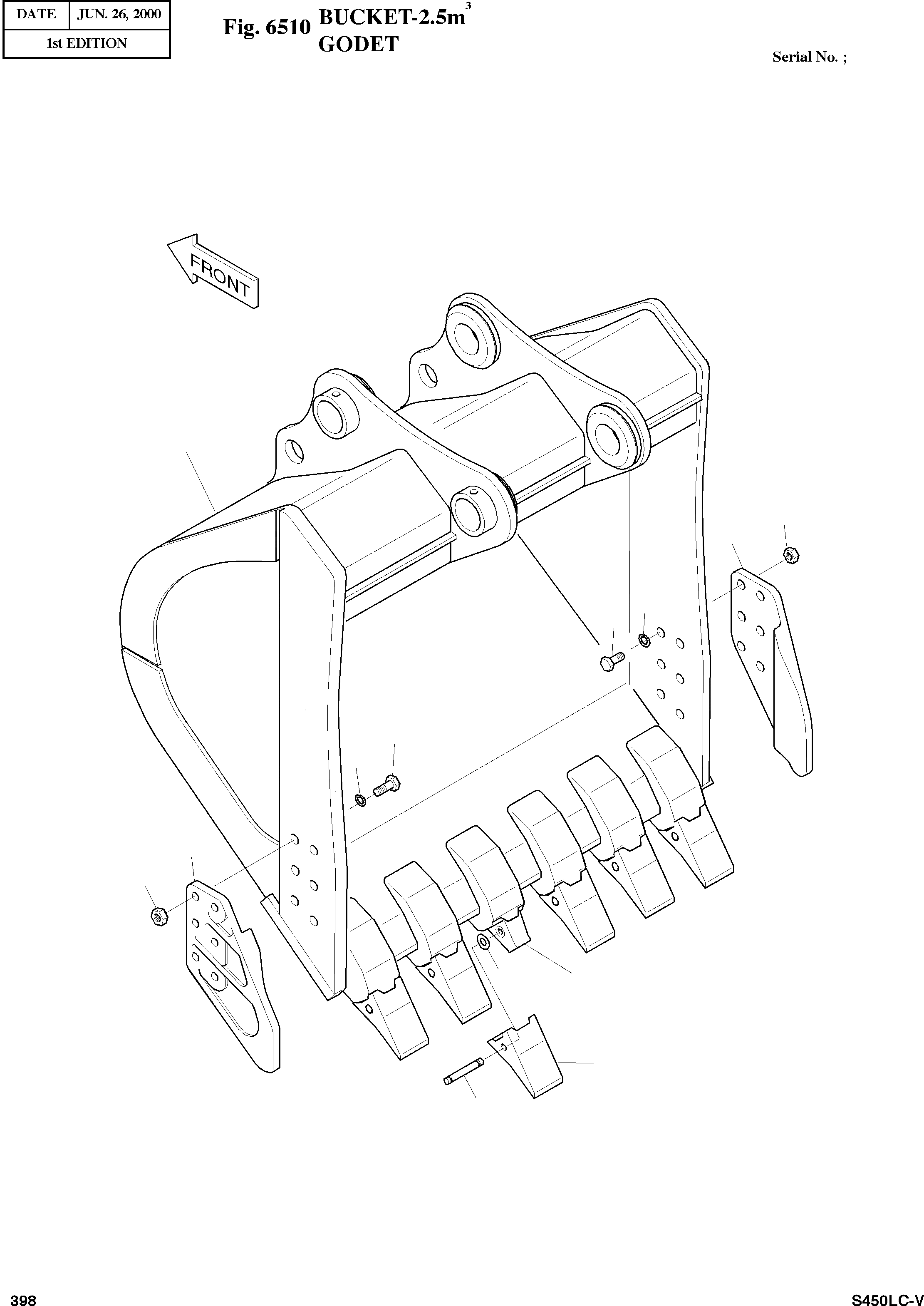 | DATE | JUN. 26, 2000 |
|---|---|
| 1st EDITION | |

Fig. 6510 BUCKET-2.5m$^3$
GODET

Serial No. ;

FRONT

398

S450LC-V