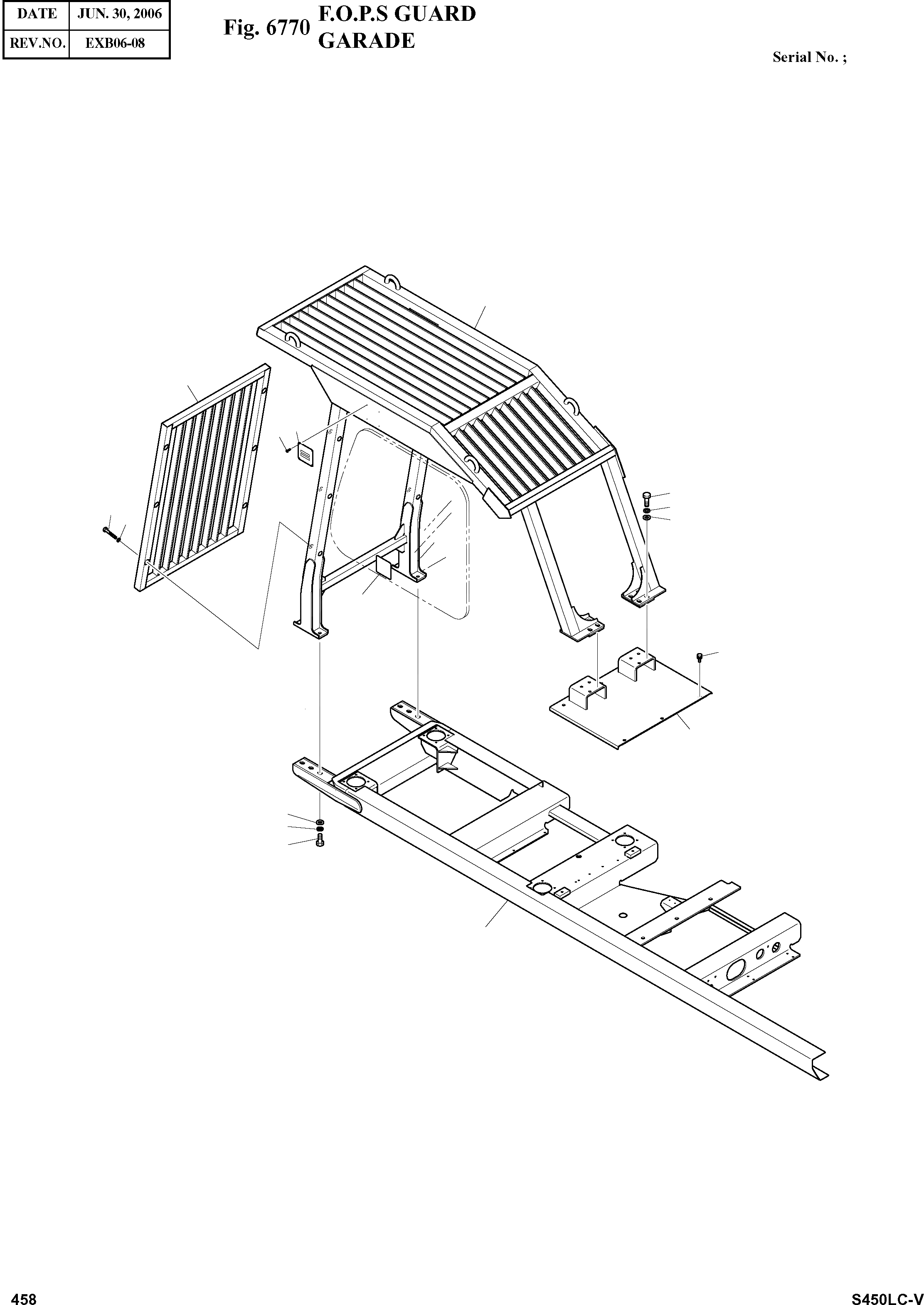 | DATE | JUN. 30, 2006 |
|---|---|
| REV.NO. | EXB06-08 |

Fig. 6770 F.O.P.S GUARD GARADE

Serial No. ;

458

S450LC-V