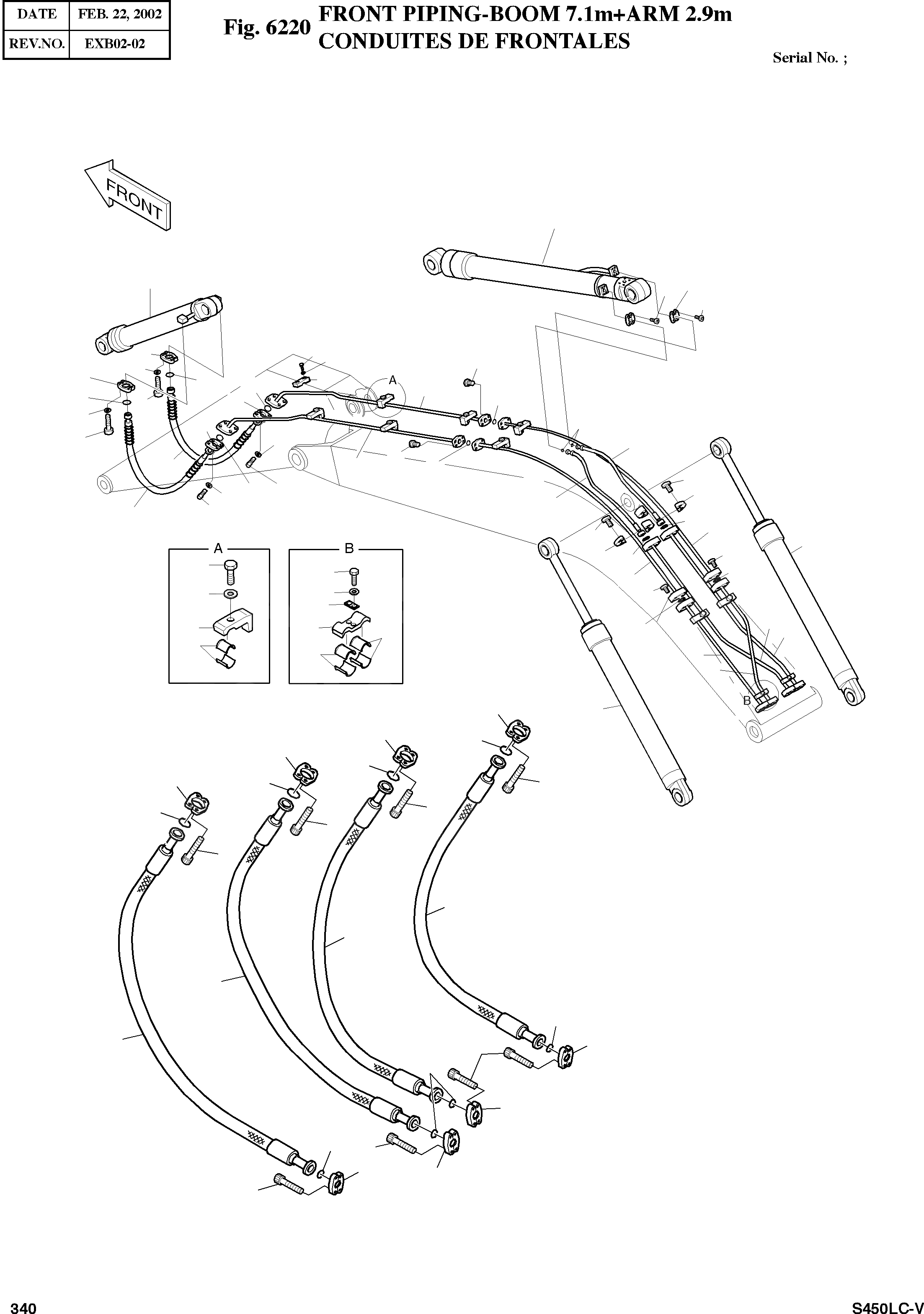 | DATE | FEB. 22, 2002 |
|---|---|
| REV.NO. | EXB02-02 |

Fig. 6220 FRONT PIPING-BOOM 7.1m+ARM 2.9m
CONDUITES DE FRONTALES

Serial No. ;

FRONT

A

A

B

B

340

S450LC-V