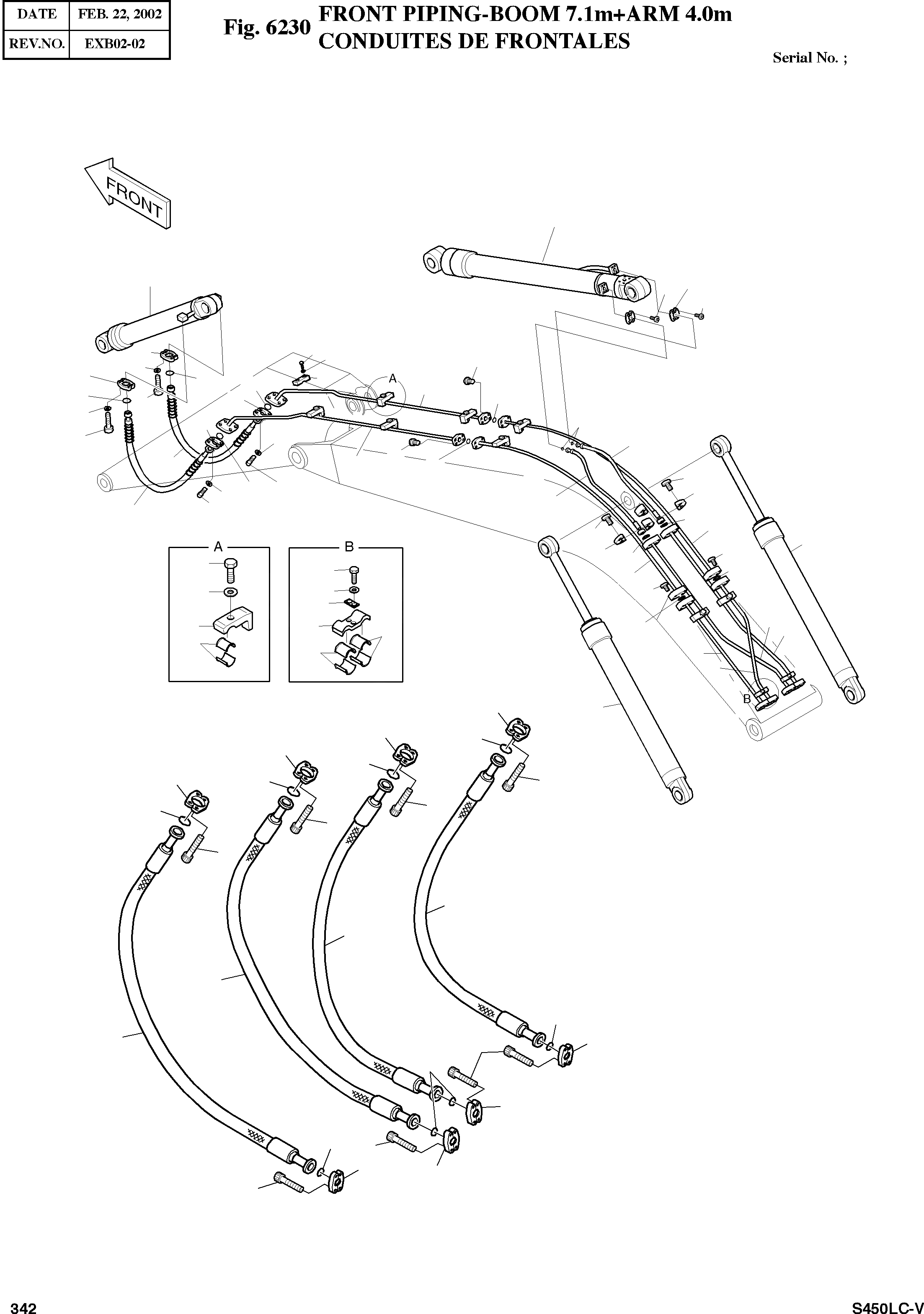 | DATE | FEB. 22, 2002 |
|---|---|
| REV.NO. | EXB02-02 |

Fig. 6230 FRONT PIPING-BOOM 7.1m+ARM 4.0m
CONDUITES DE FRONTALES

Serial No. ;

FRONT

A

A

B

B

342

S450LC-V