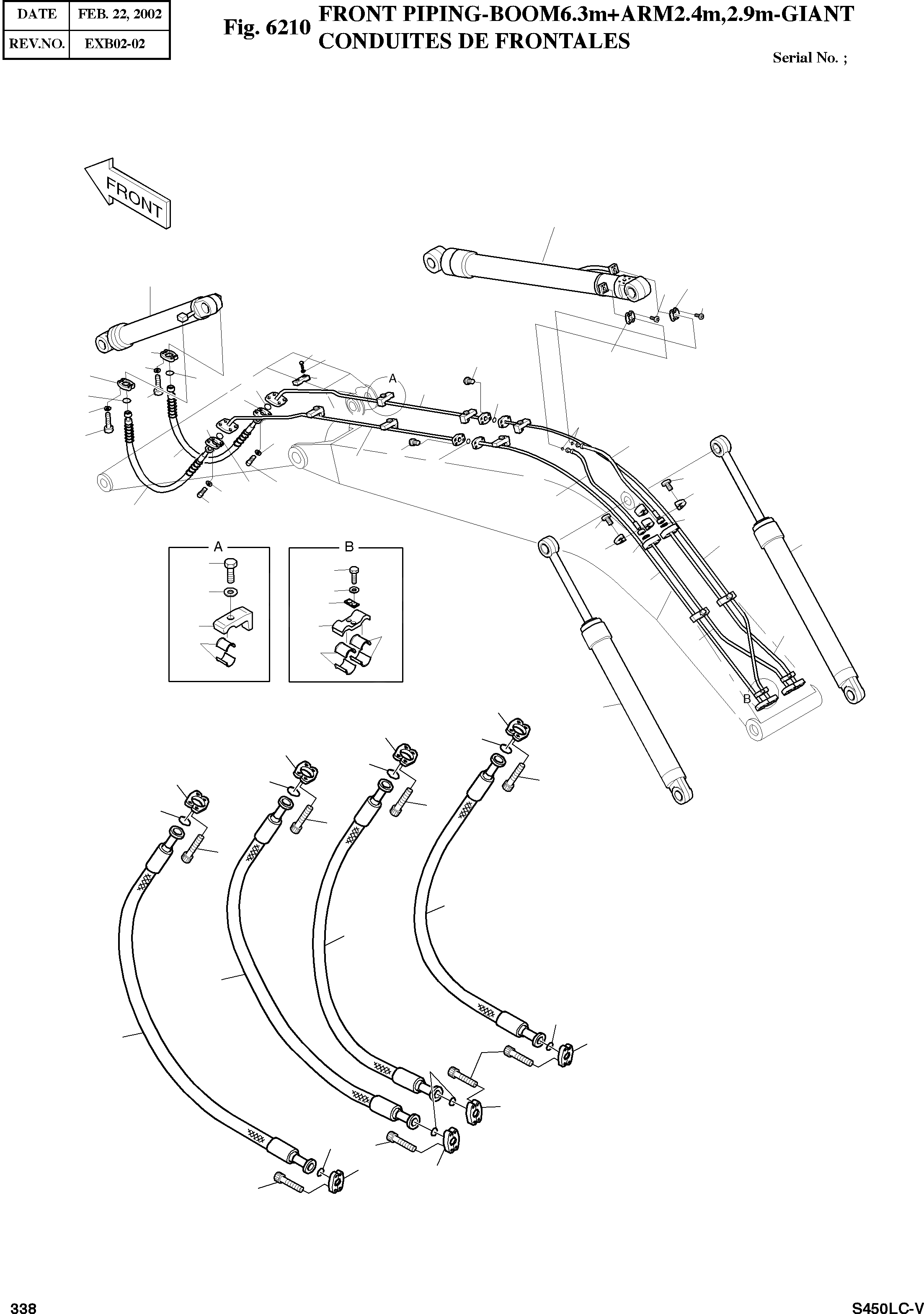 | DATE | FEB. 22, 2002 |
|---|---|
| REV.NO. | EXB02-02 |

Fig. 6210 FRONT PIPING-BOOM6.3m+ARM2.4m,2.9m-GIANT
CONDUITES DE FRONTALES

Serial No. ;

FRONT

A

A

B

B

338

S450LC-V