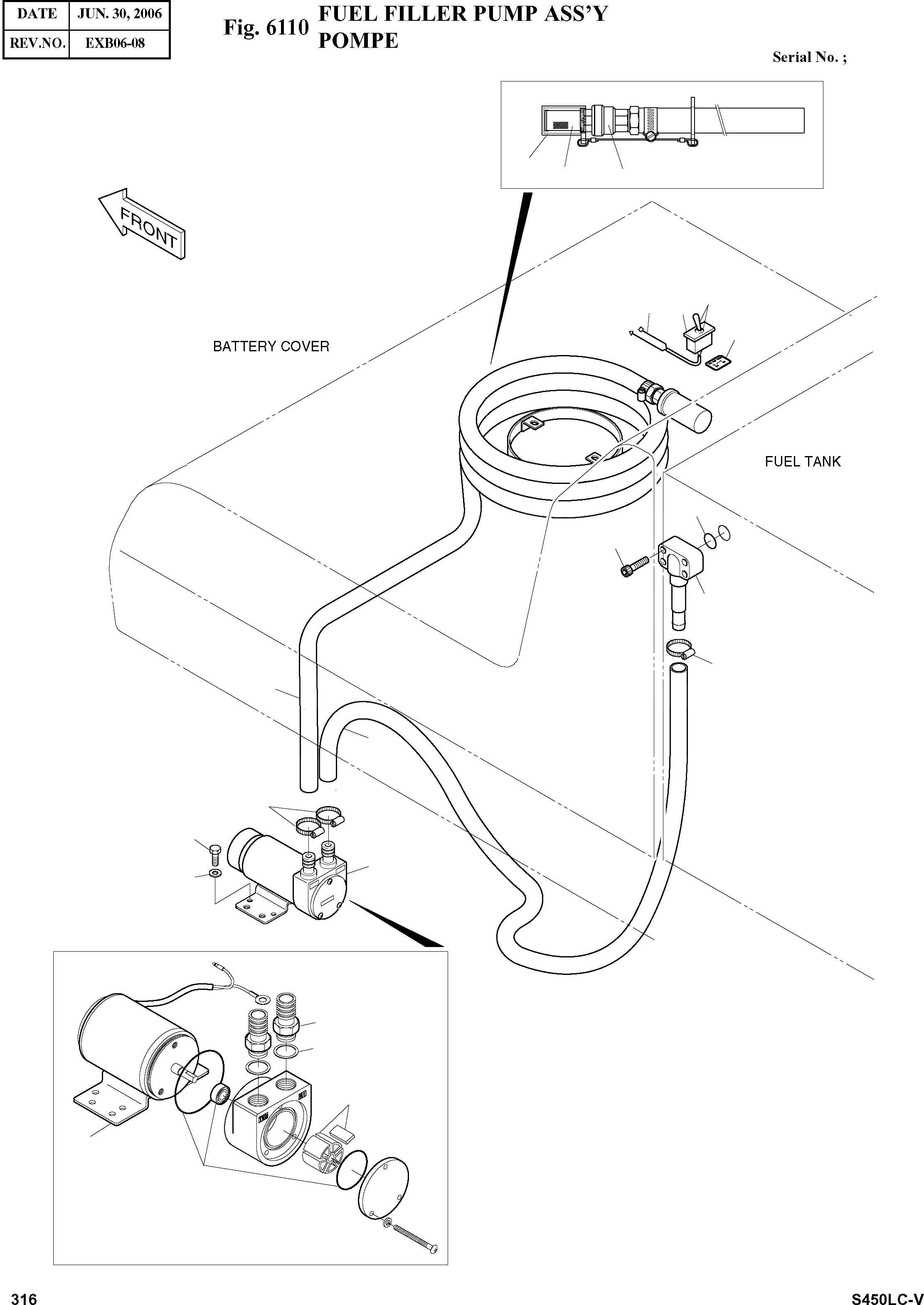 | DATE | JUN. 30, 2006 |
|---|---|
| REV.NO. | EXB06-08 |

Fig. 6110 FUEL FILLER PUMP ASS'Y POMPE

Serial No. ;

FRONT

BATTERY COVER

FUEL TANK

316

S450LC-V