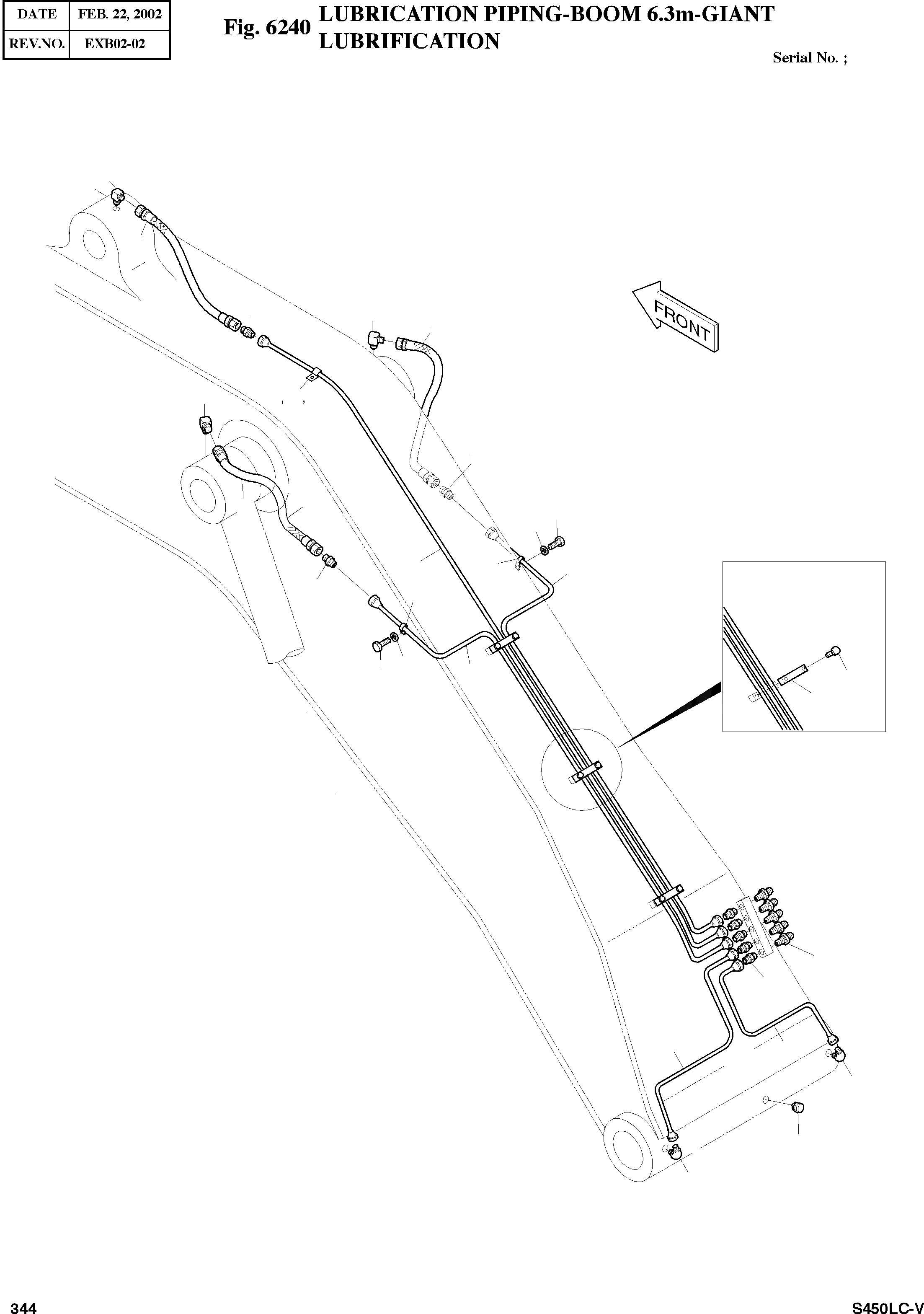 | DATE | FEB. 22, 2002 |
|---|---|
| REV.NO. | EXB02-02 |

Fig. 6240 LUBRICATION PIPING-BOOM 6.3m-GIANT LUBRIFICATION

Serial No. ;

FRONT

344

S450LC-V