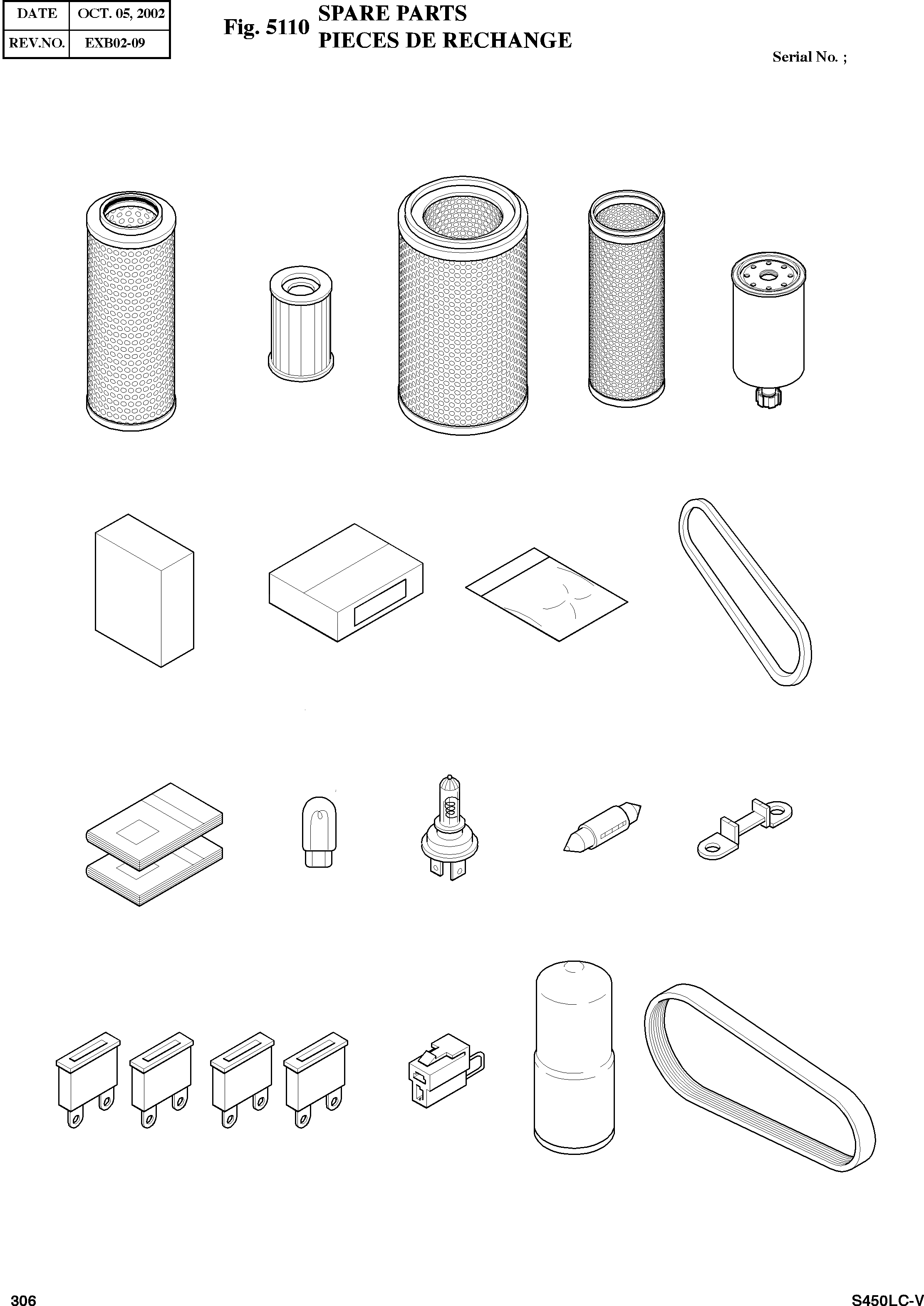 | DATE | OCT. 05, 2002 |
|---|---|
| REV.NO. | EXB02-09 |

Fig. 5110 SPARE PARTS
PIECES DE RECHANGE

Serial No. ;

306

S450LC-V