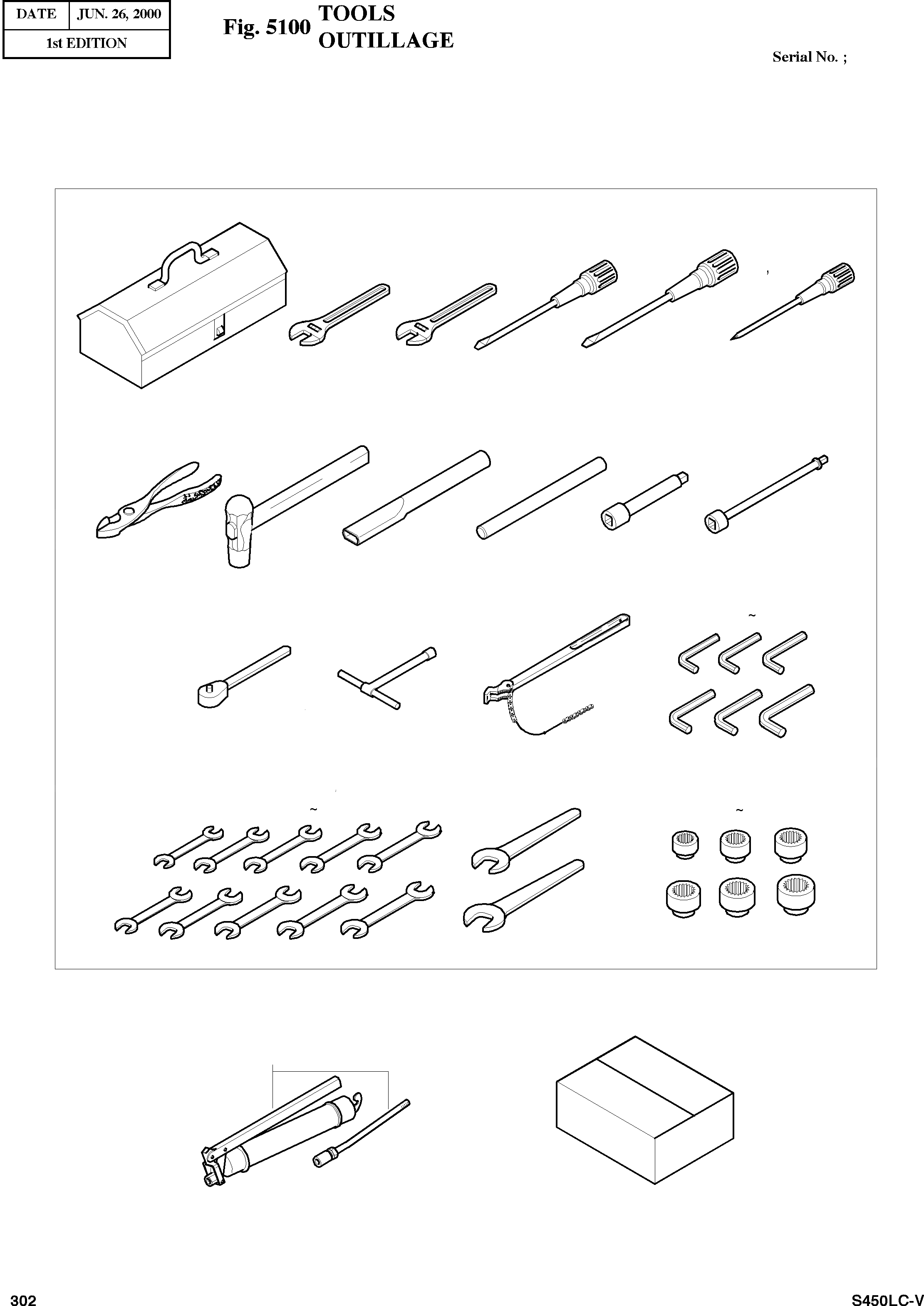 | DATE | JUN. 26, 2000 |
|---|---|
| 1st EDITION | |

Fig. 5100 TOOLS
OUTILLAGE

Serial No. ;

,

~

~

~

302

S450LC-V